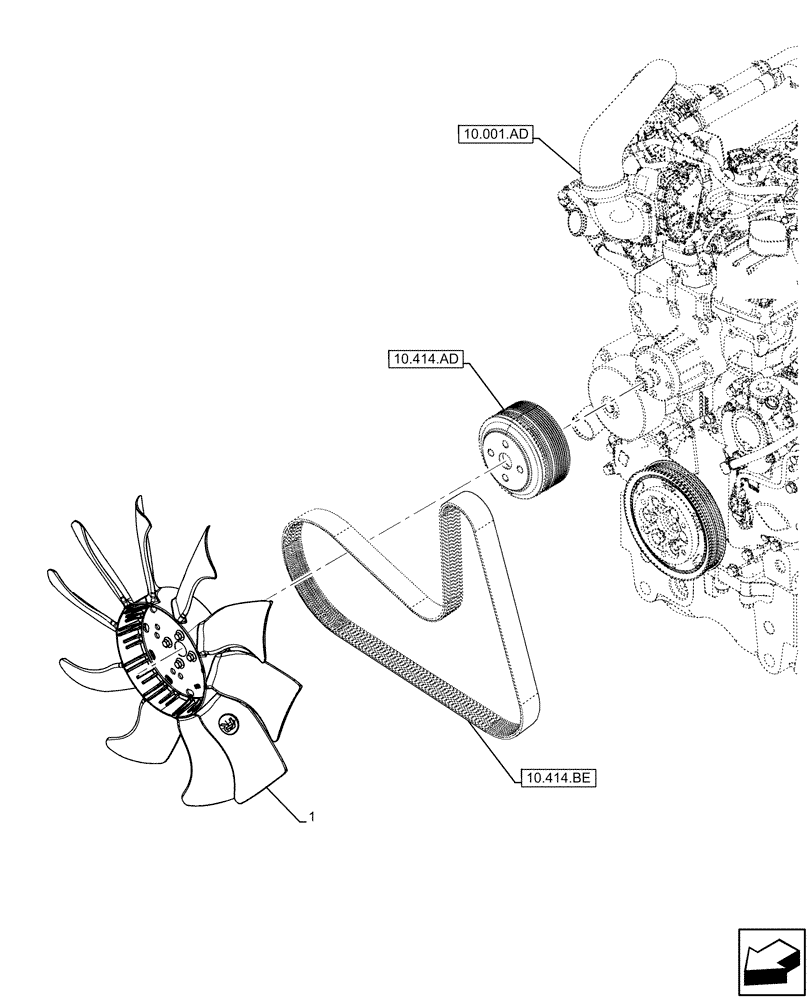 10.001.AD

10.414.AD

10.414.BE

1