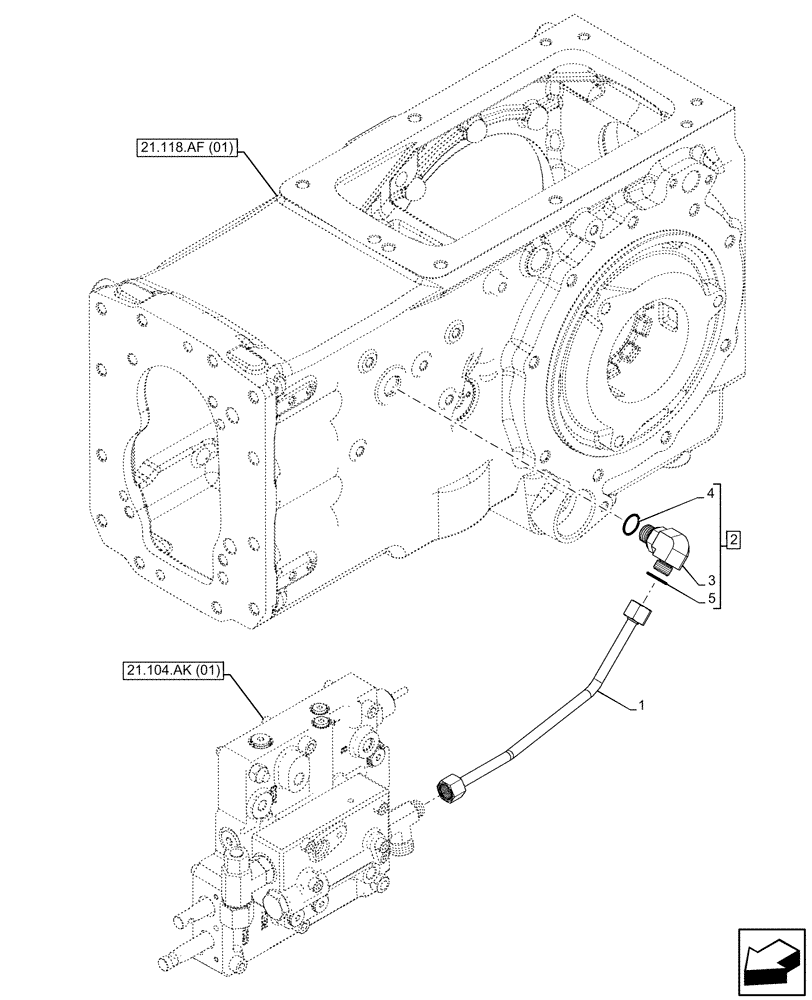 21.118.AF (01)
4
2
3
5
21.104.AK (01)
1