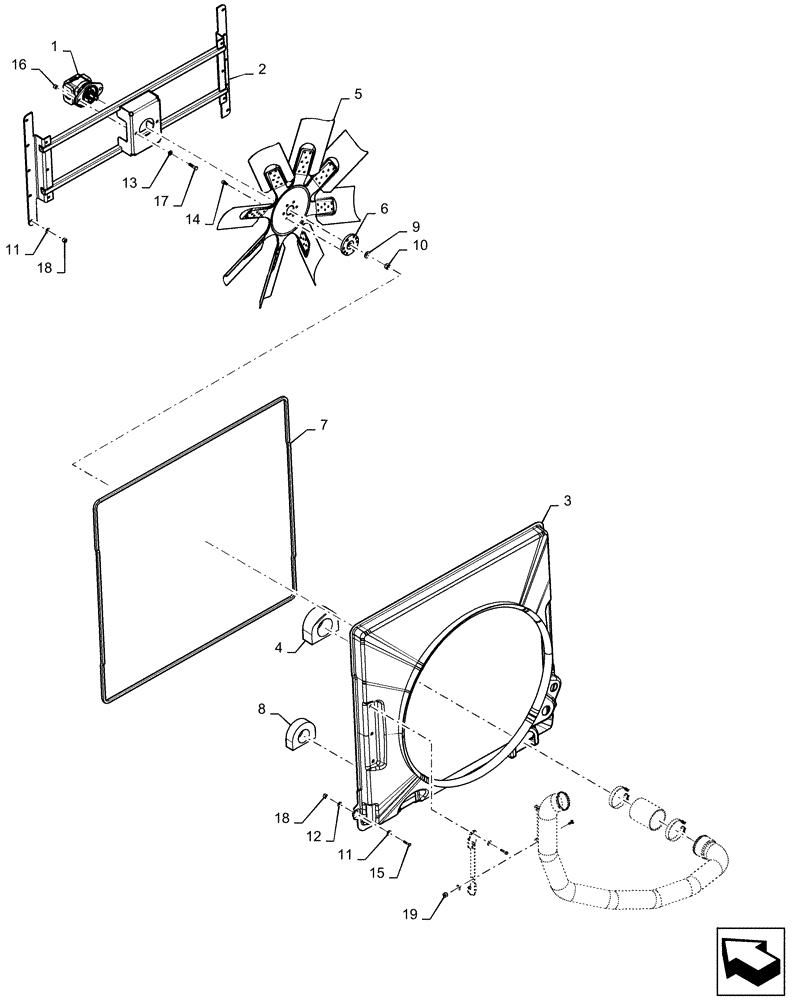 1
16
2
5
13
17
14
6
9
10
11
18
7
3
4
8
18
12
11
15
19