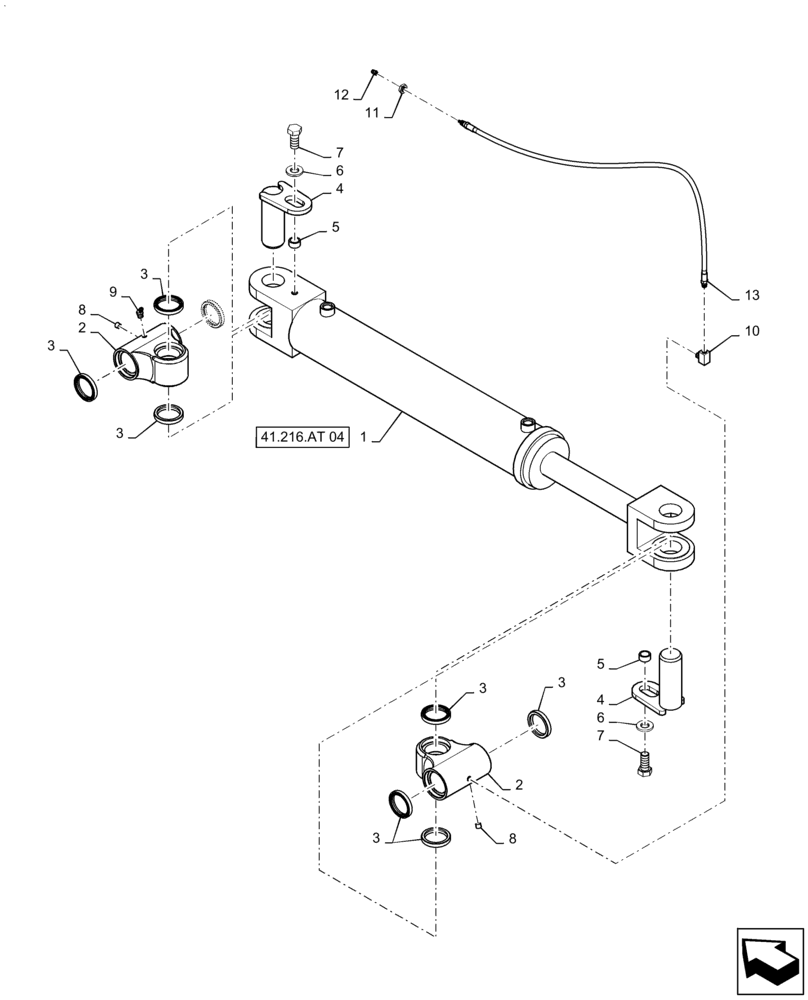 12
11
7
6
4
5
13
10
3
9
8
2
3
3
41.216.AT 04
1
5
4
6
7
3
3
2
3
8