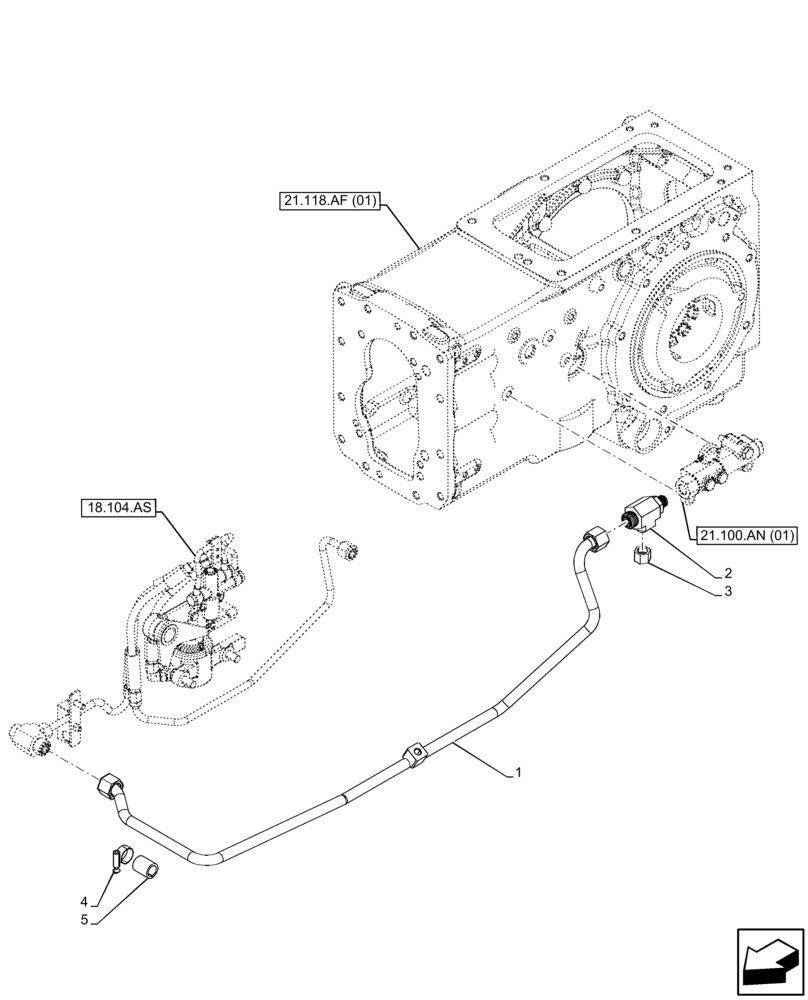 21.118.AF (01)

18.104.AS

21.100.AN (01)

2

3

1

4

5