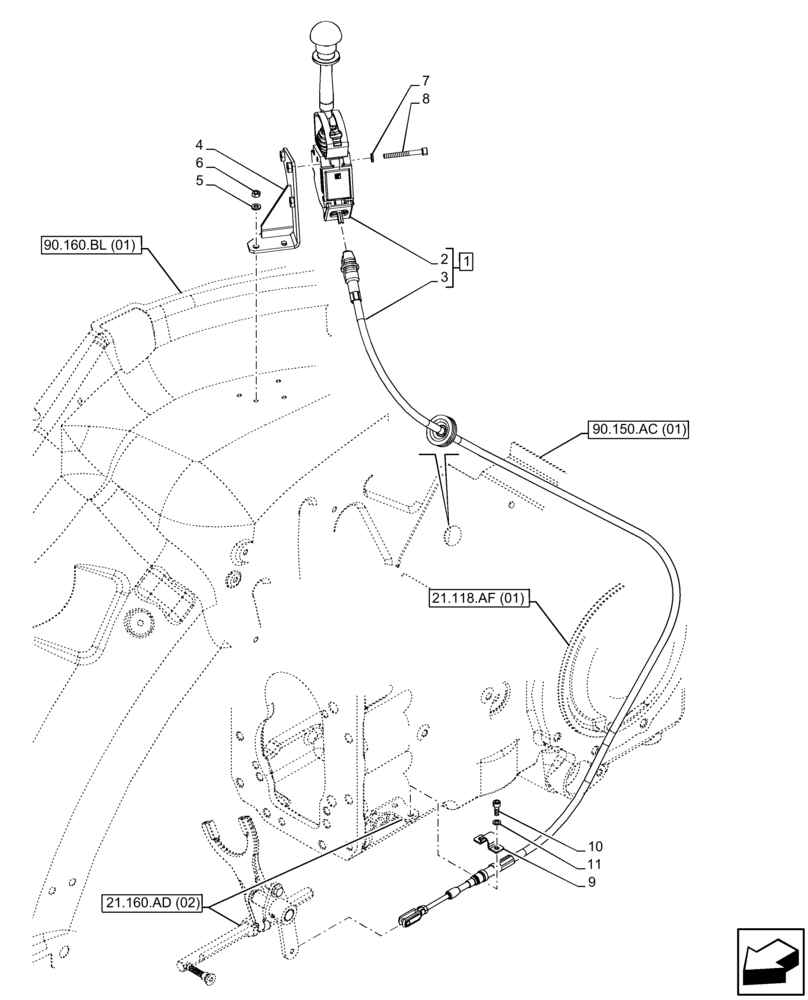 7
8
4
6
5
90.160.BL (01)
2
1
3
90.150.AC (01)
21.118.AF (01)
10
11
9
21.160.AD (02)