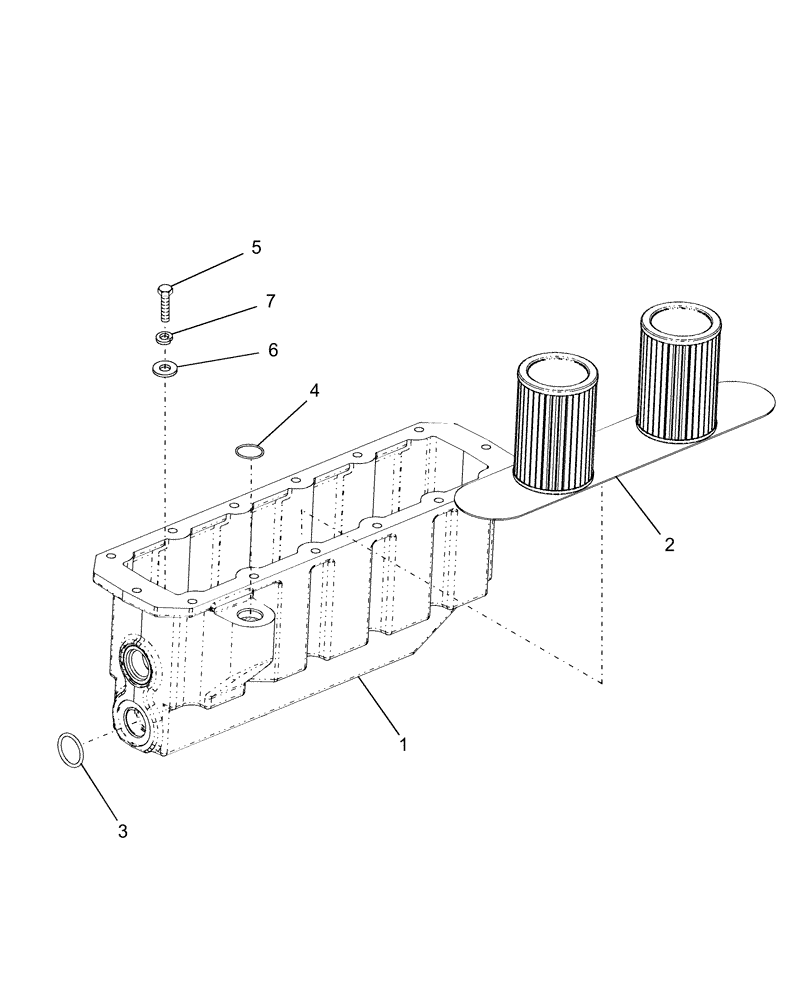 5
7
6
4
2
1
3