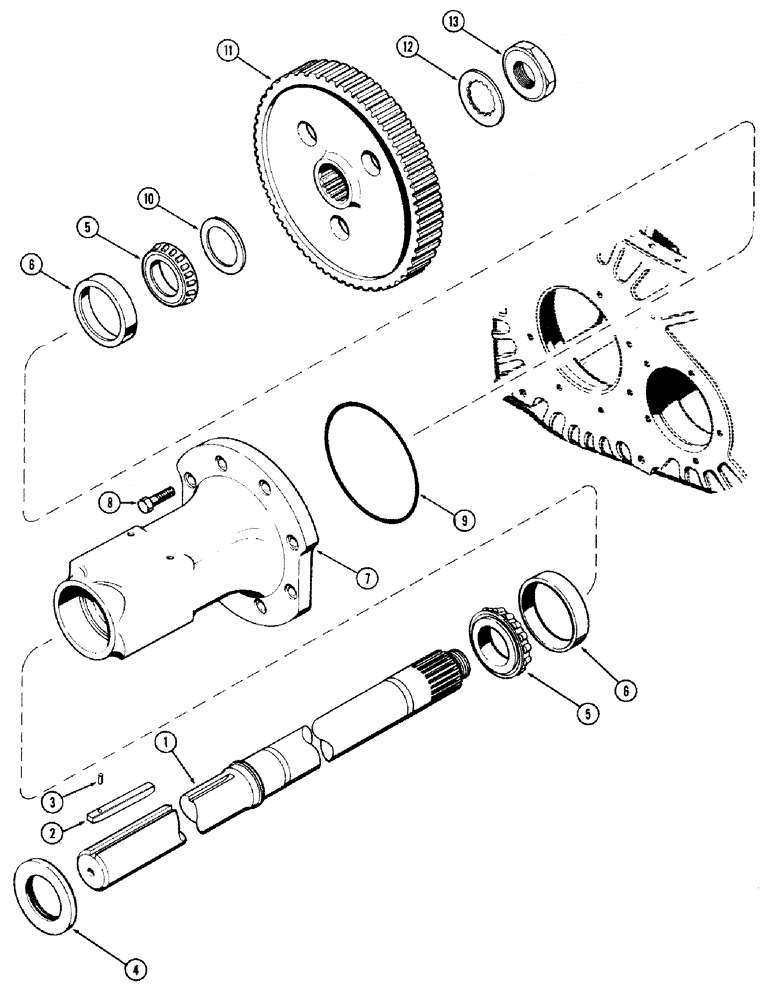 11
12
13
10
5
6
8
9
7
6
5
1
3
2
4