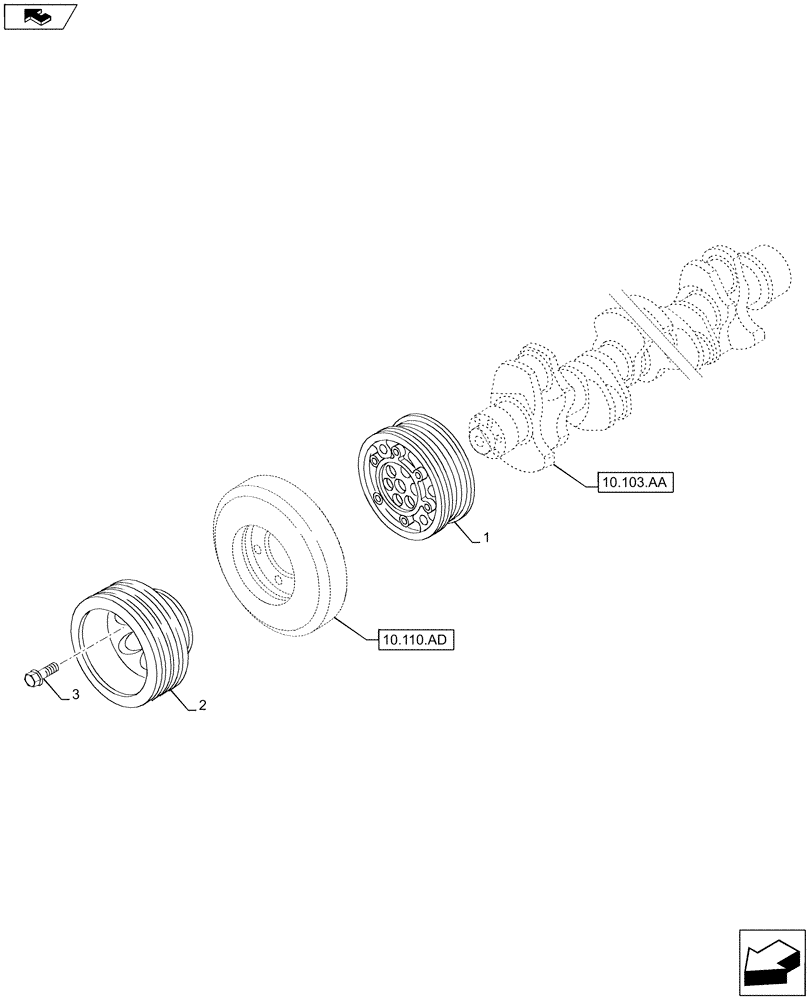 10.103.AA

1

10.110.AD

3

2