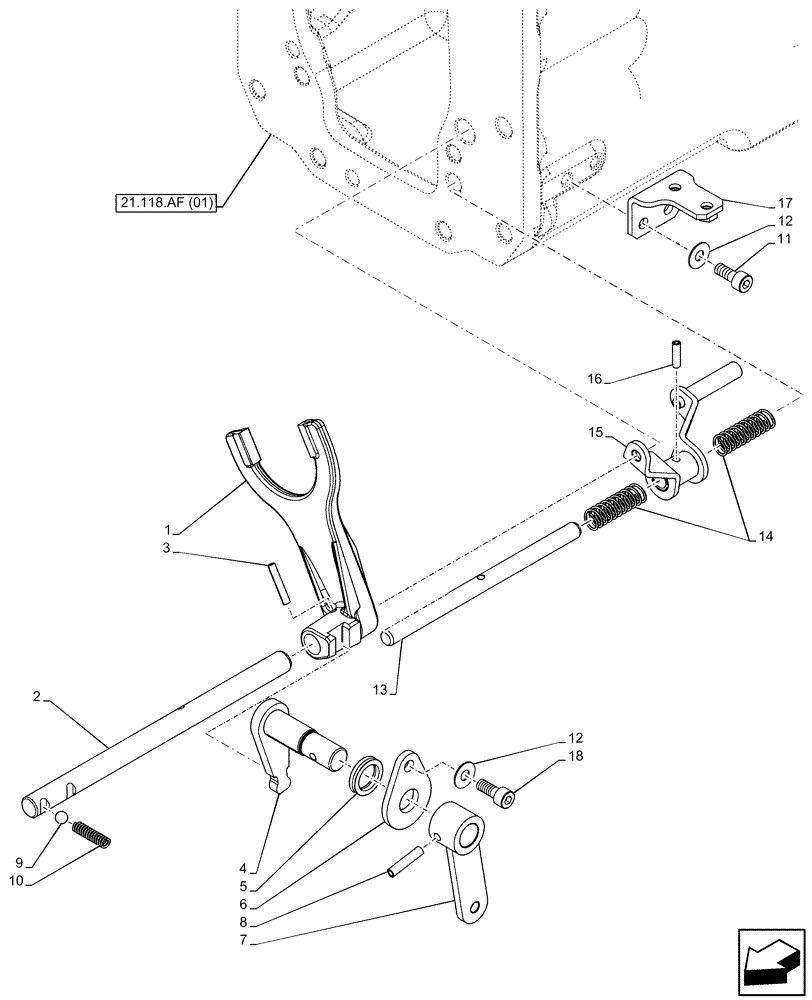 21.118.AF (01)
17
12
11
16
15
14
1
3
13
2
12
18
9
10
4
5
6
8
7