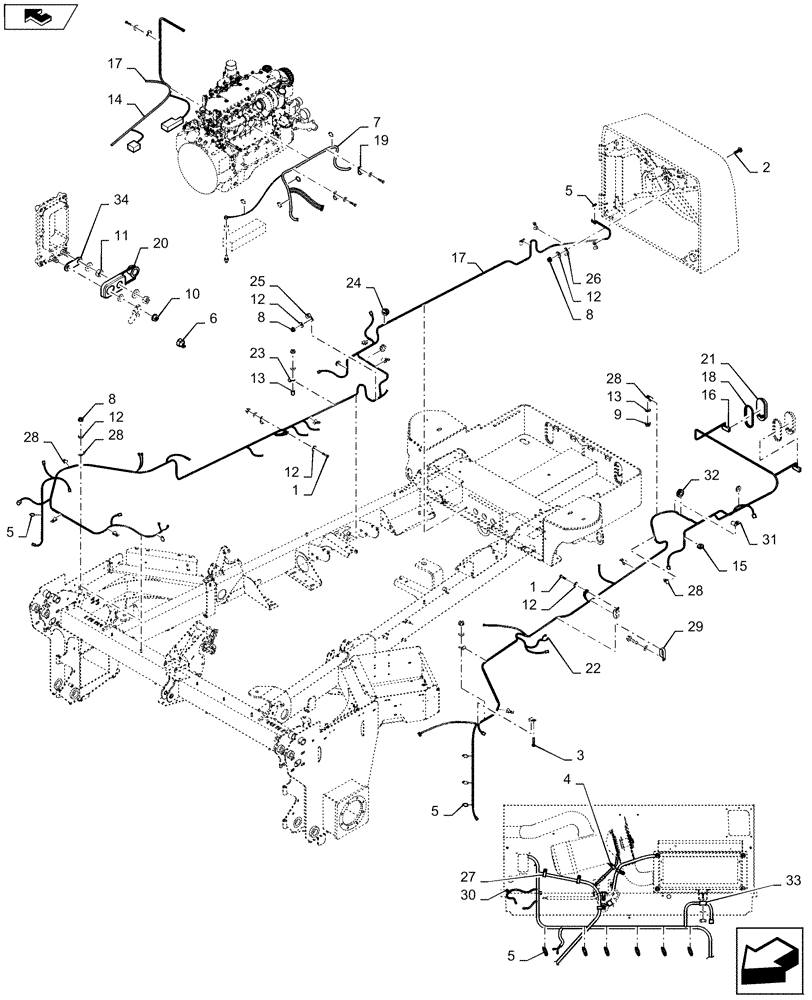 17
14
7
19
2
5
34
11
20
10
6
25
12
8
24
17
26
12
8
23
13
21
18
16
28
13
9
8
12
28
28
12
1
32
5
31
15
1
12
28
29
22
3
5
4
27
30
33
5