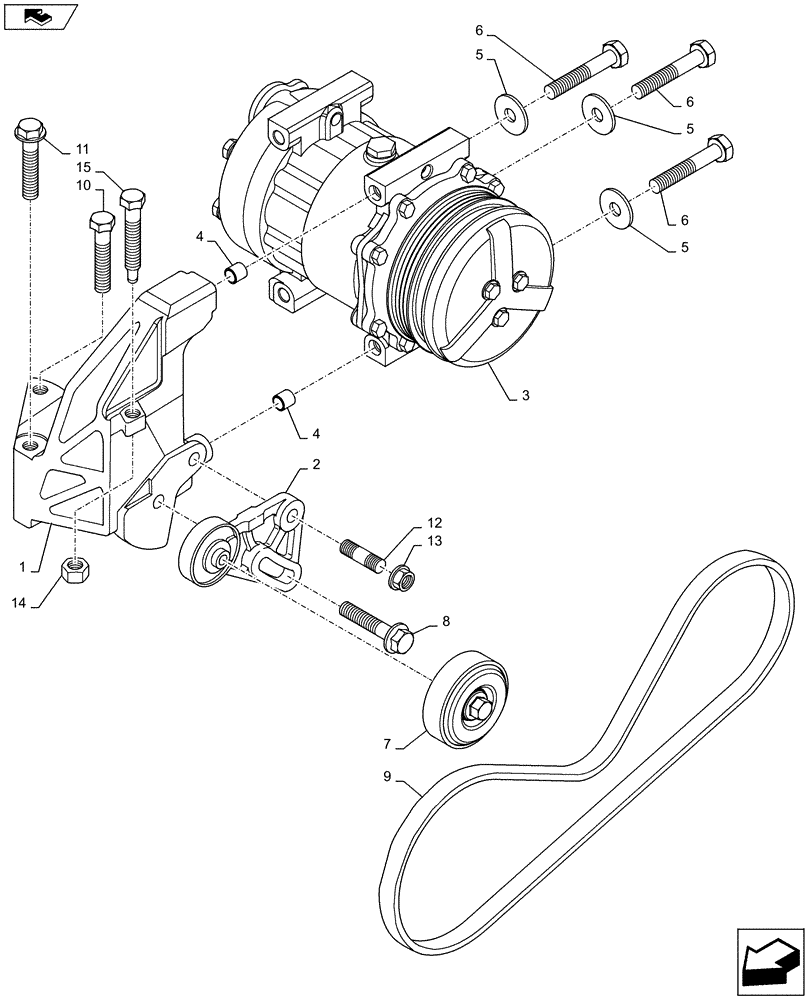 6
5
6
5
6
5
11
15
10
4
3
4
2
12
13
1
14
8
7
9