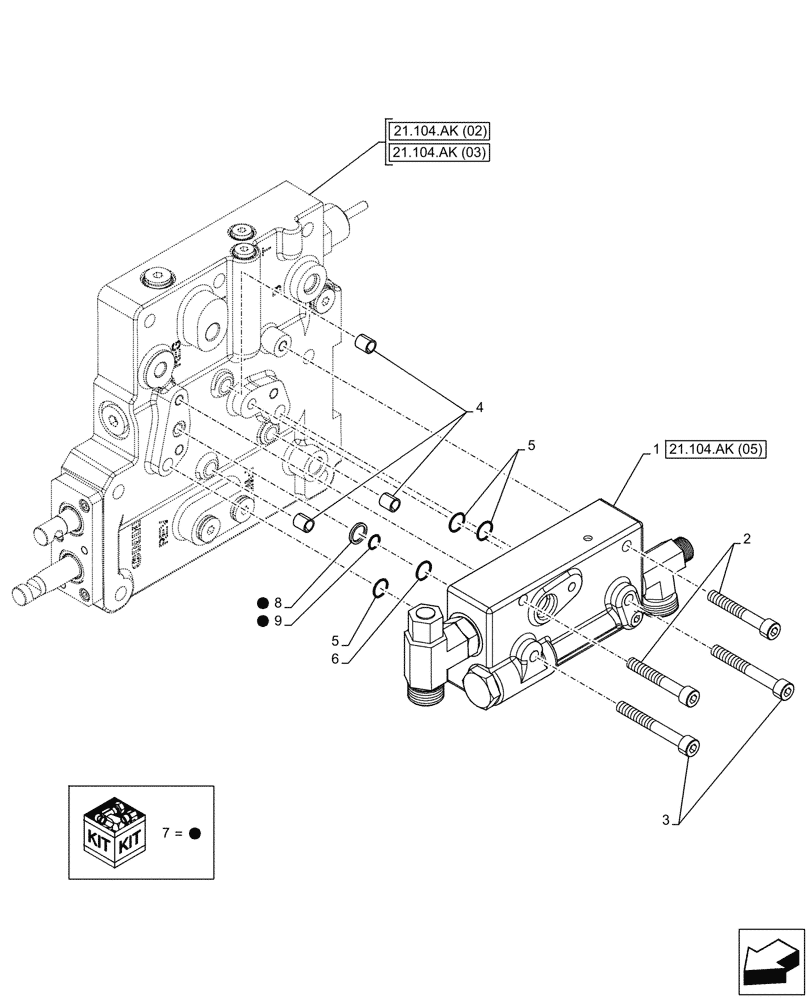 21.104.AK (02)
21.104.AK (03)

4

5

1 21.104.AK (05)

2

● 8
● 9

5
6

3

KIT KIT
7 = ●