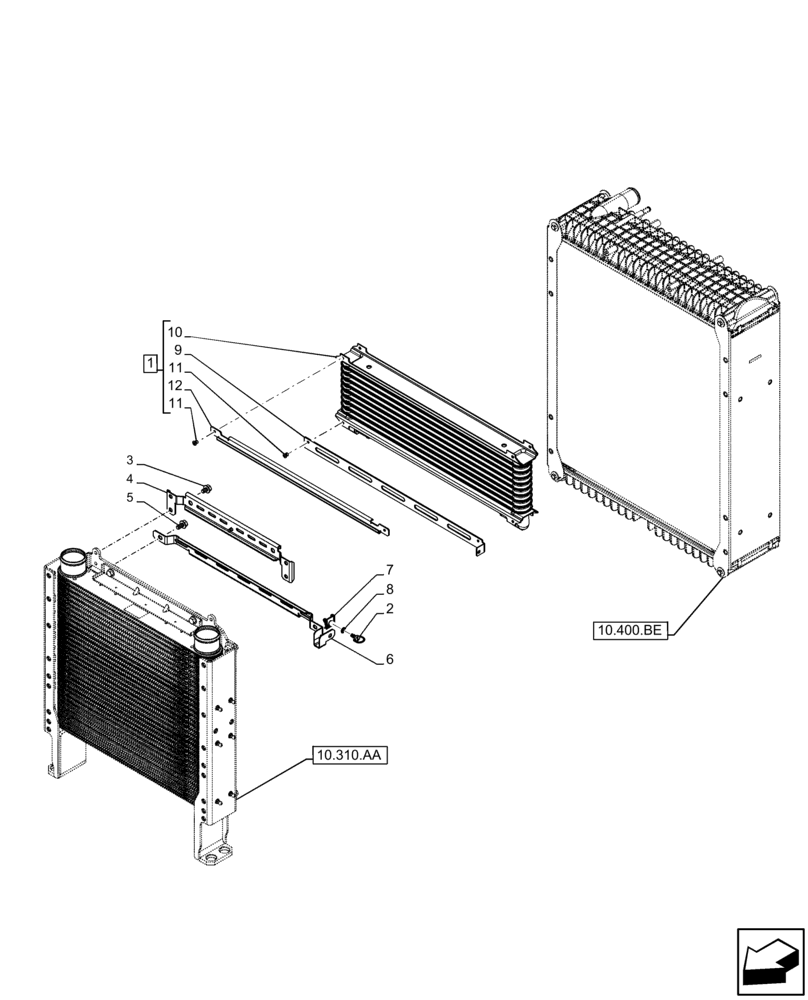 1
10
9
11
12
11
3
4
5
7
8
2
6
10.400.BE
10.310.AA