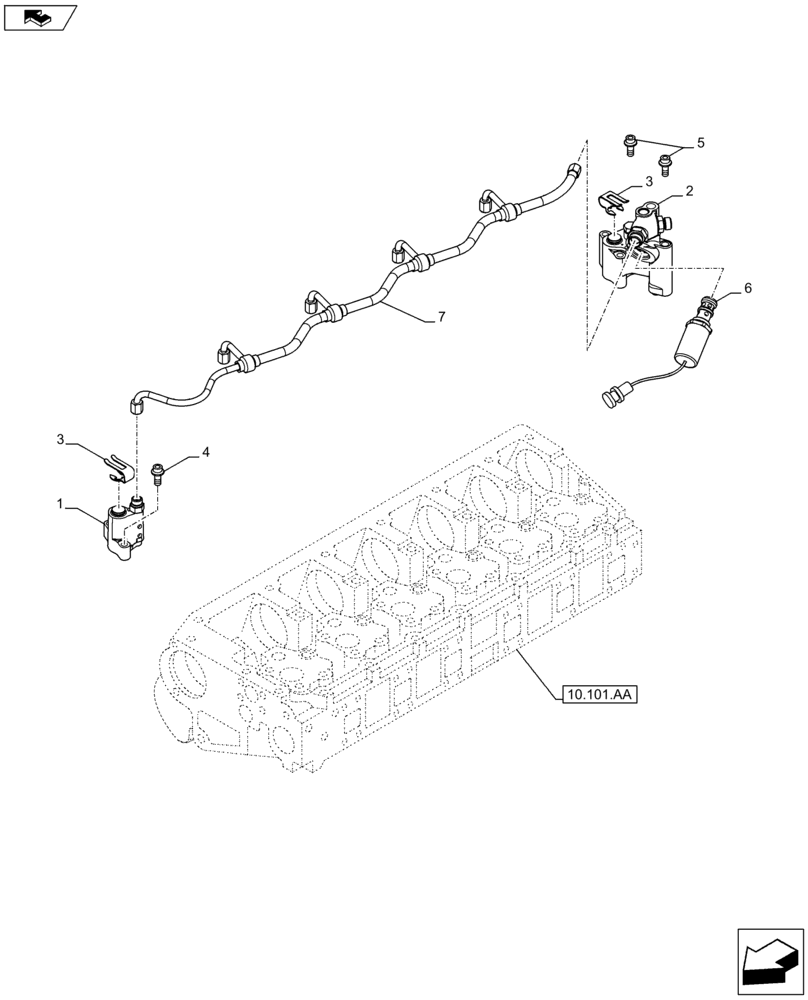 5
3
2
6
7
3
4
1
10.101.AA