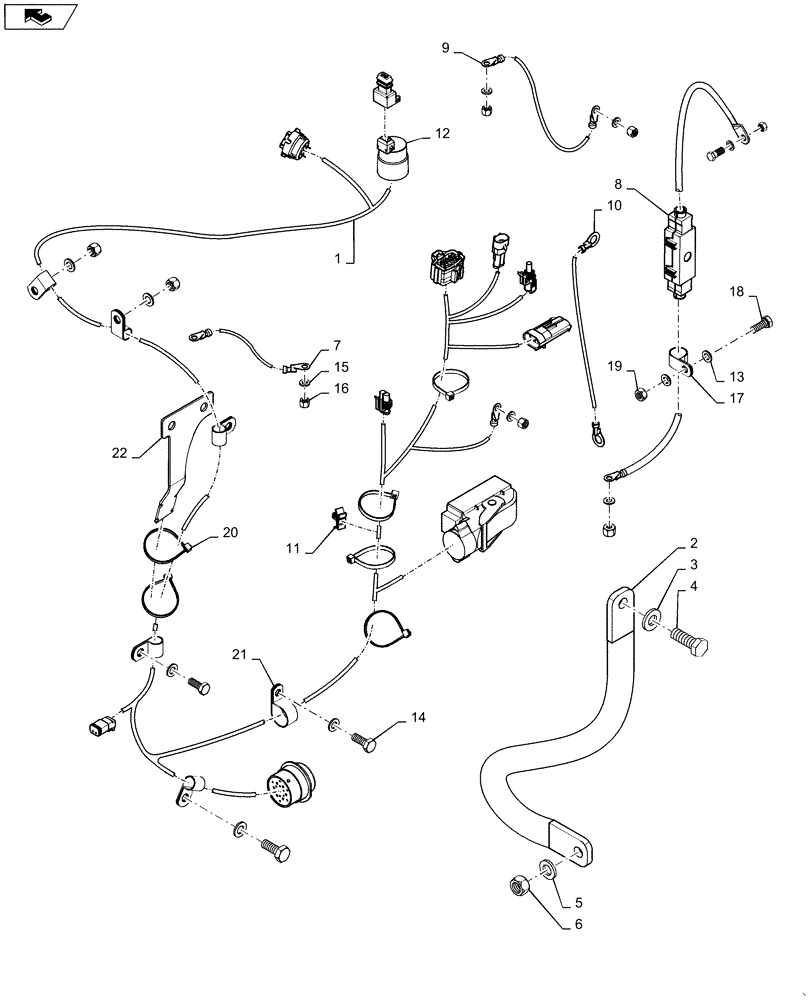 9
12
8
10
1
18
7
15
16
19
13
17
22
20
11
2
3
4
21
14
5
6