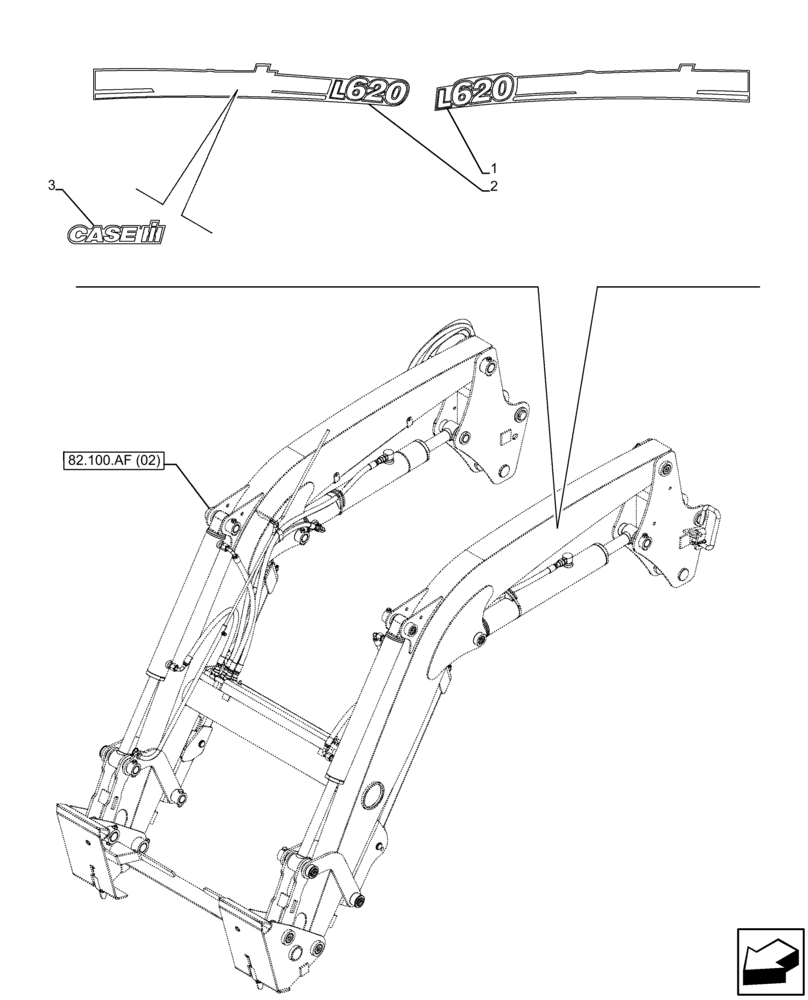 L620
L620
1
2
3
CASE IH
82.100.AF (02)