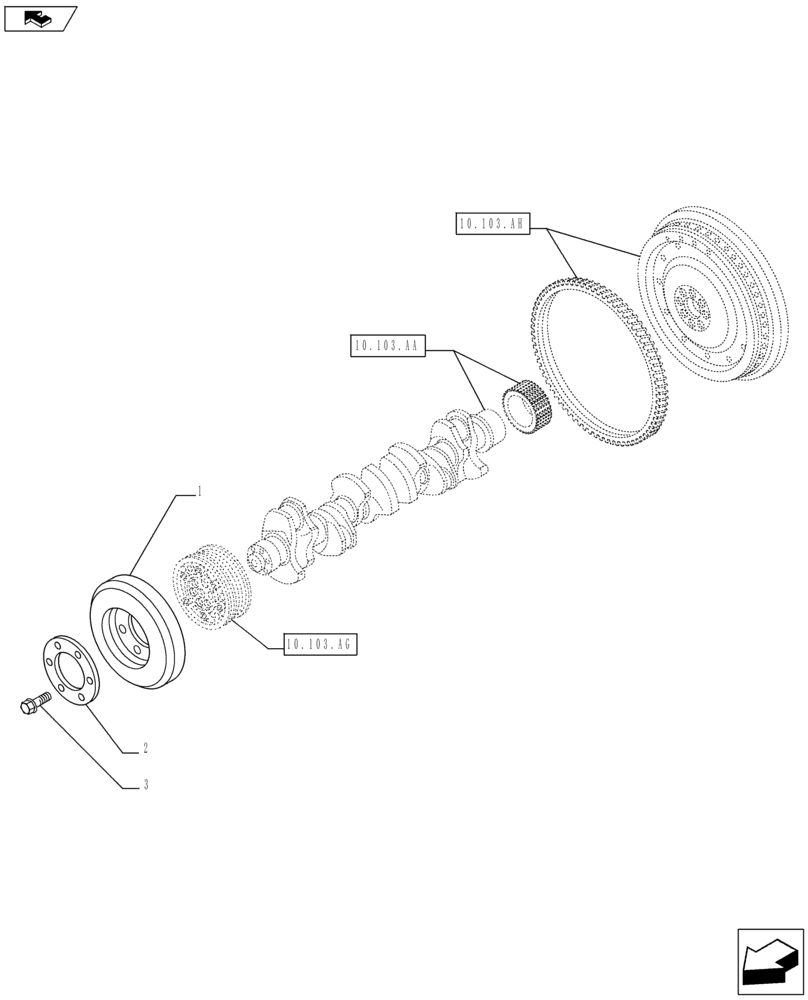 10.103.AH

10.103.AA

1

10.103.AG

2

3