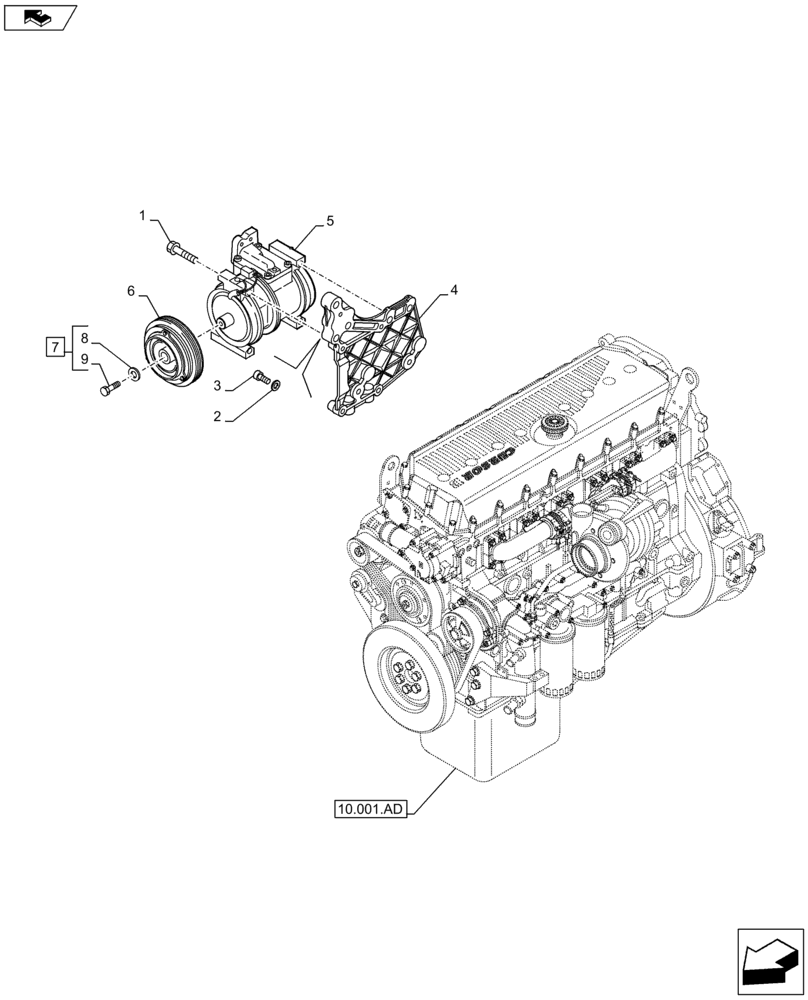 1
5
6
4
7
8
9
3
2
CURSOR
10.001.AD