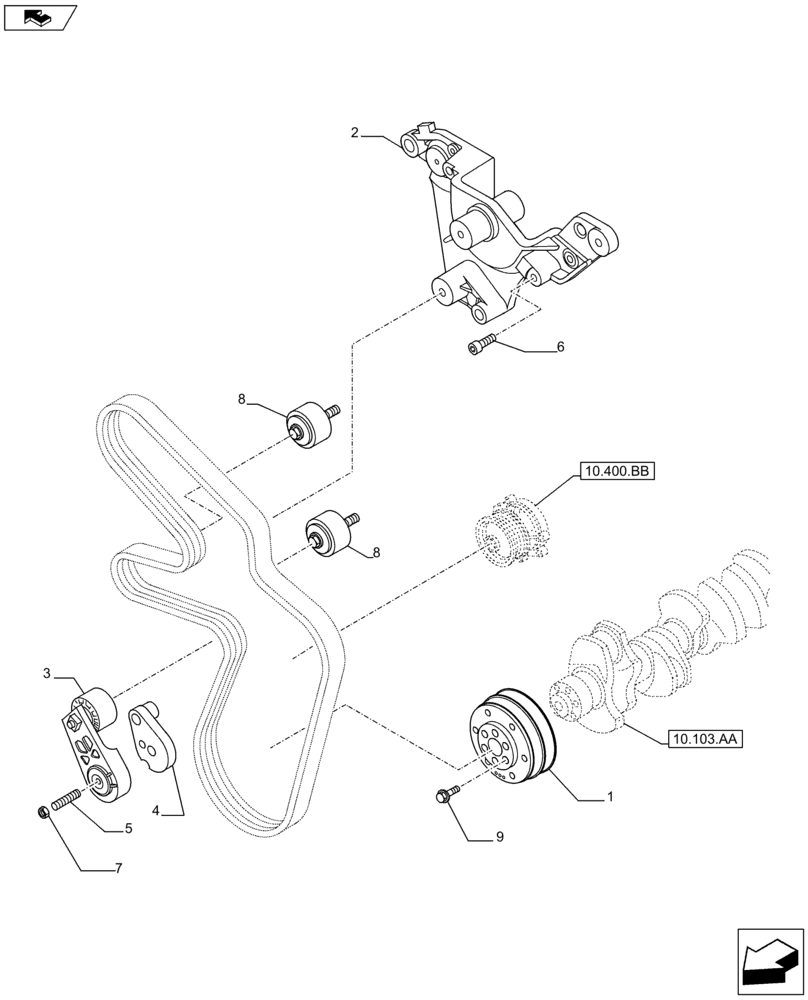 2

6

8

10.400.BB

8

3

10.103.AA

4

1

5

9

7