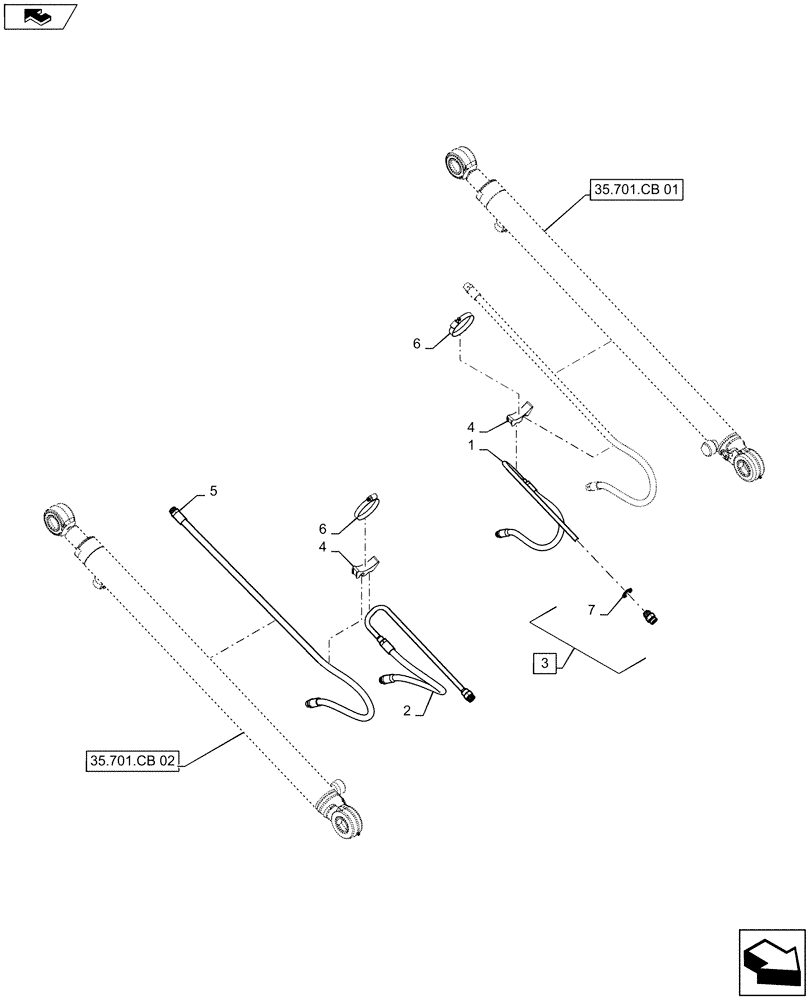 35.701.CB 01

6

4

1

5

6

4

7

3

2

35.701.CB 02