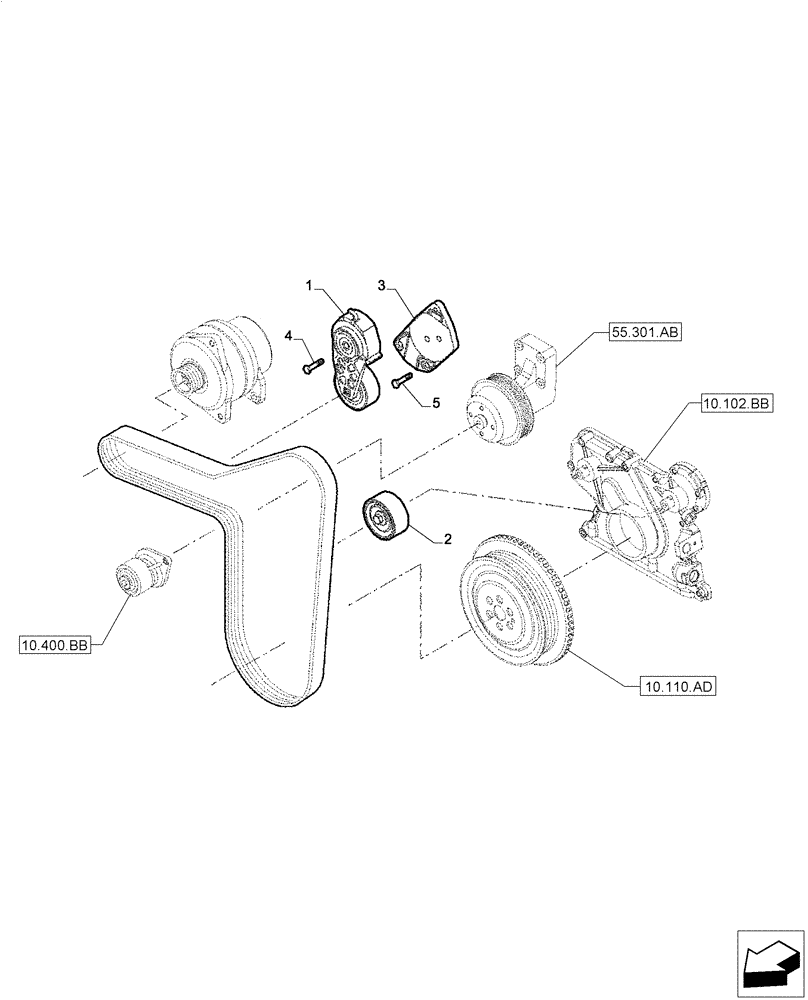 1
3
4
5
55.301.AB
10.102.BB
2
10.400.BB
10.110.AD