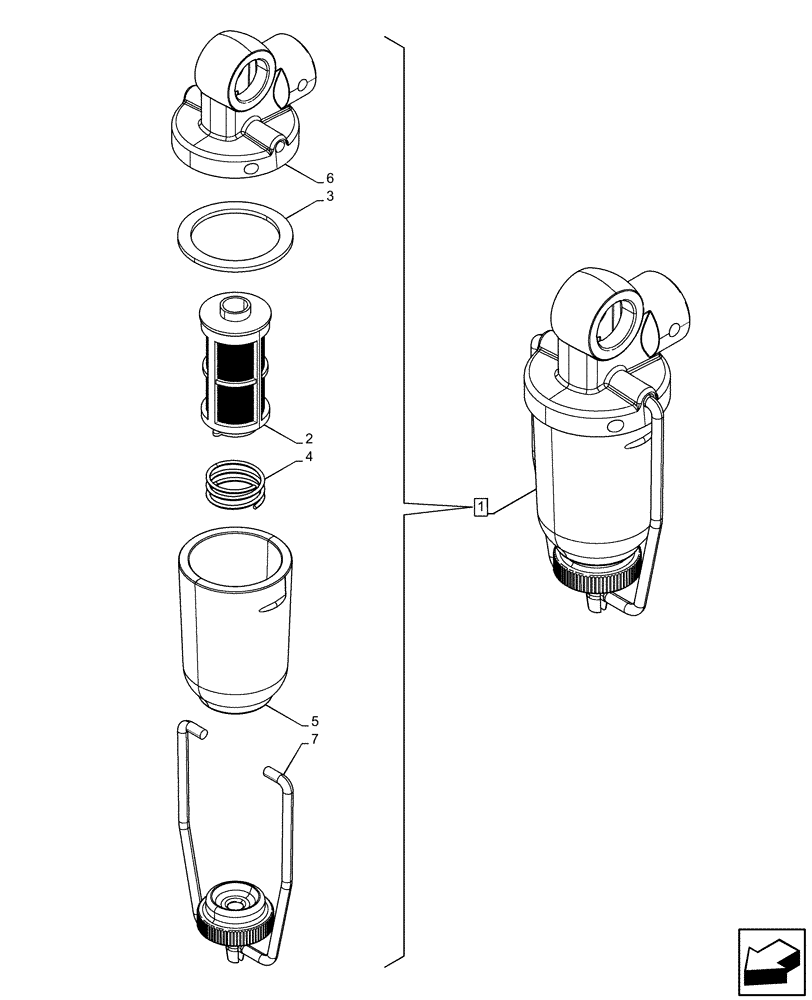 6
3
2
4
5
7
1