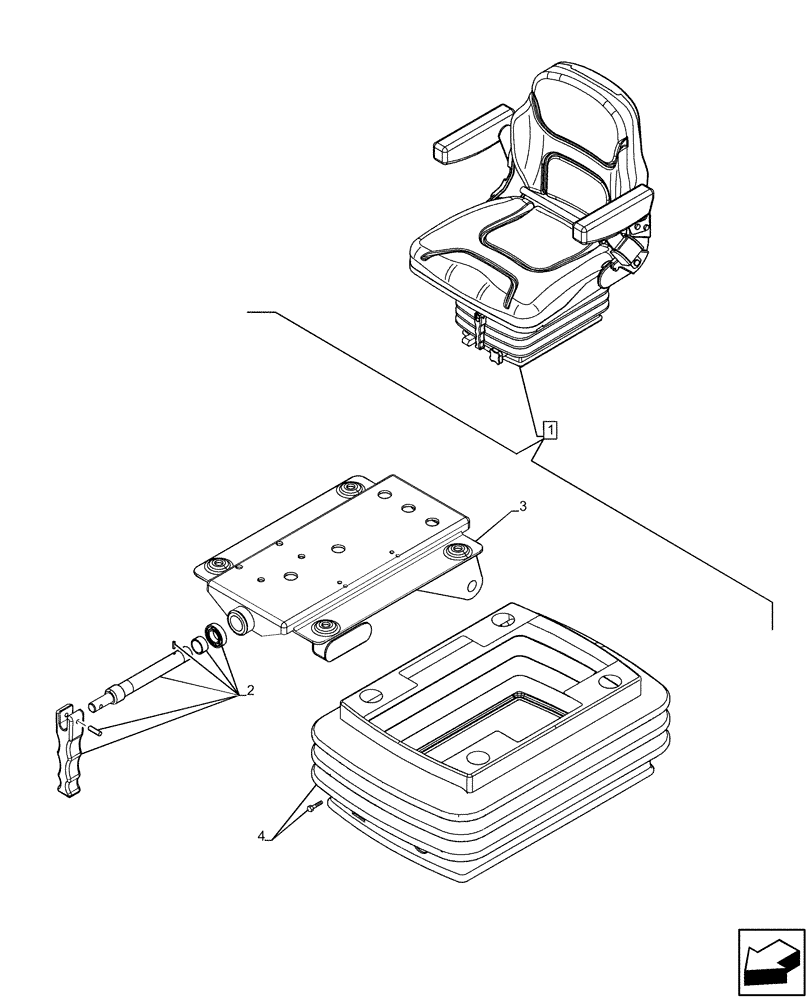 1
3
2
4