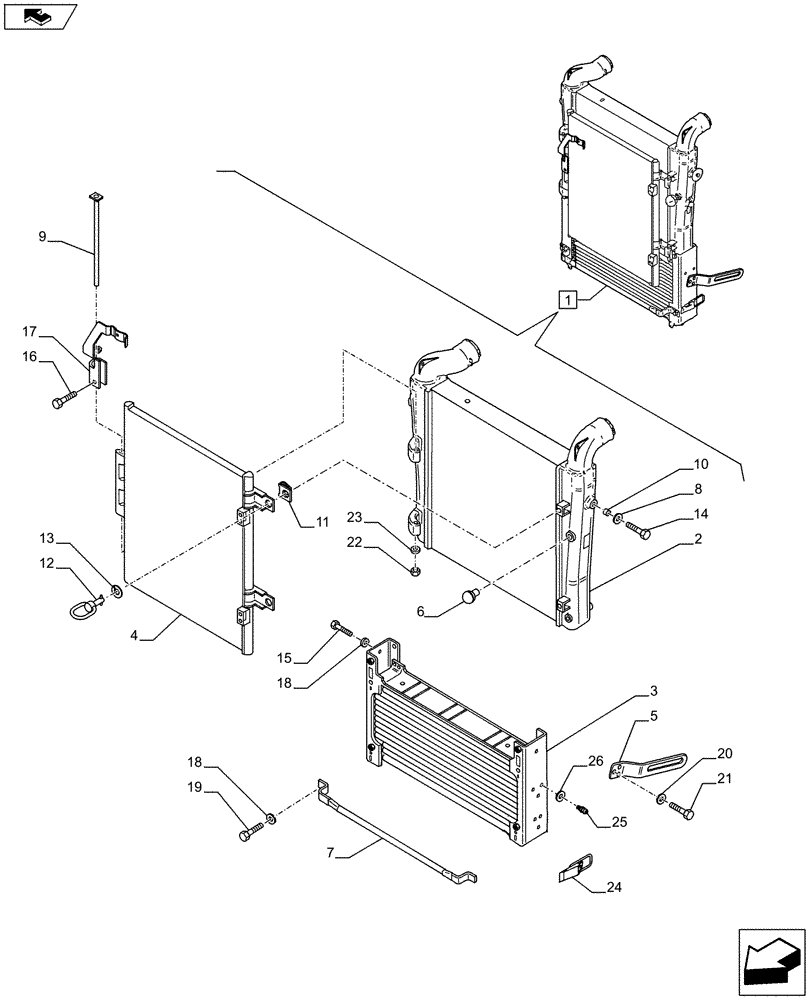 9
17
16
1
10
8
14
2
11
23
22
13
12
6
4
15
18
3
5
20
21
26
25
18
19
7
24