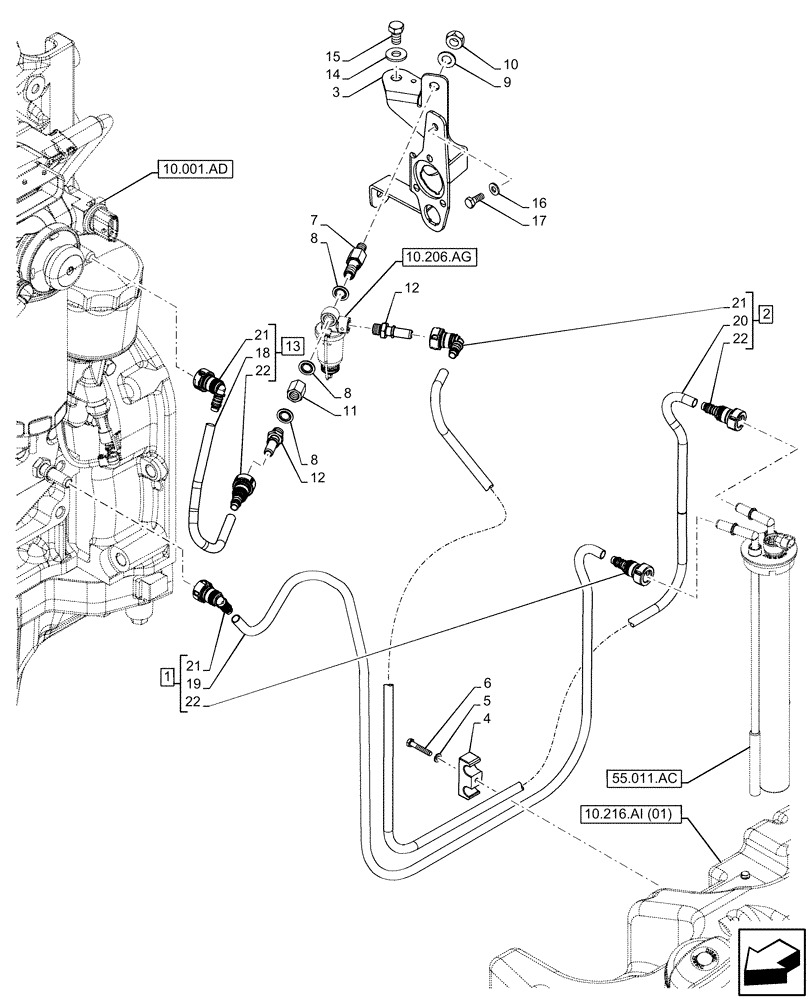 15
14
3
10
9
10.001.AD
16
17
7
8
10.206.AG
12
21
20
22
2
21
18
22
13
8
11
8
12
1
21
19
22
6
5
4
55.011.AC
10.216.AI (01)