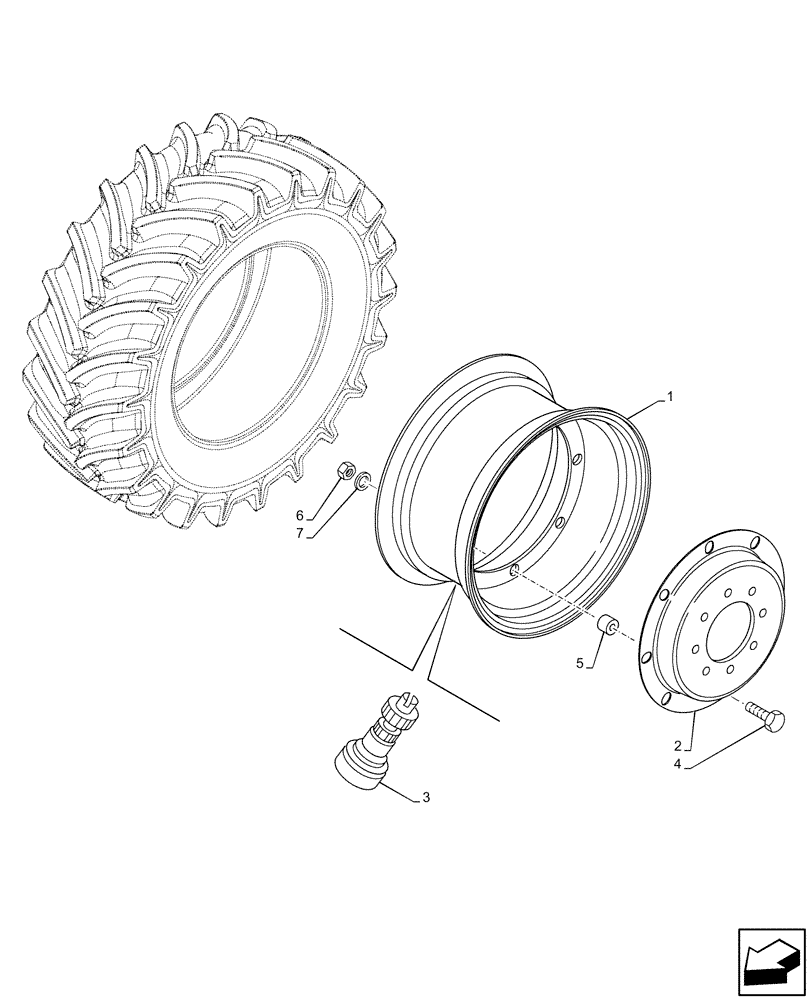 1
6
7
5
2
4
3