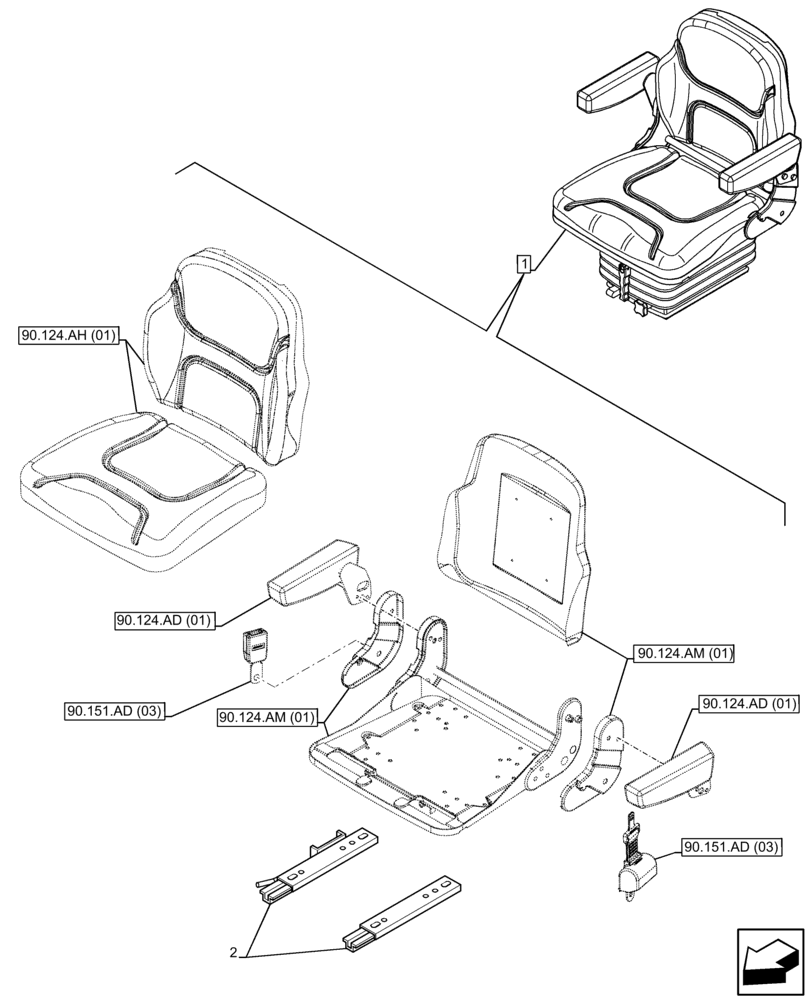 1
90.124.AH (01)
90.124.AD (01)
90.151.AD (03)
90.124.AM (01)
90.124.AM (01)
90.124.AD (01)
90.151.AD (03)
2