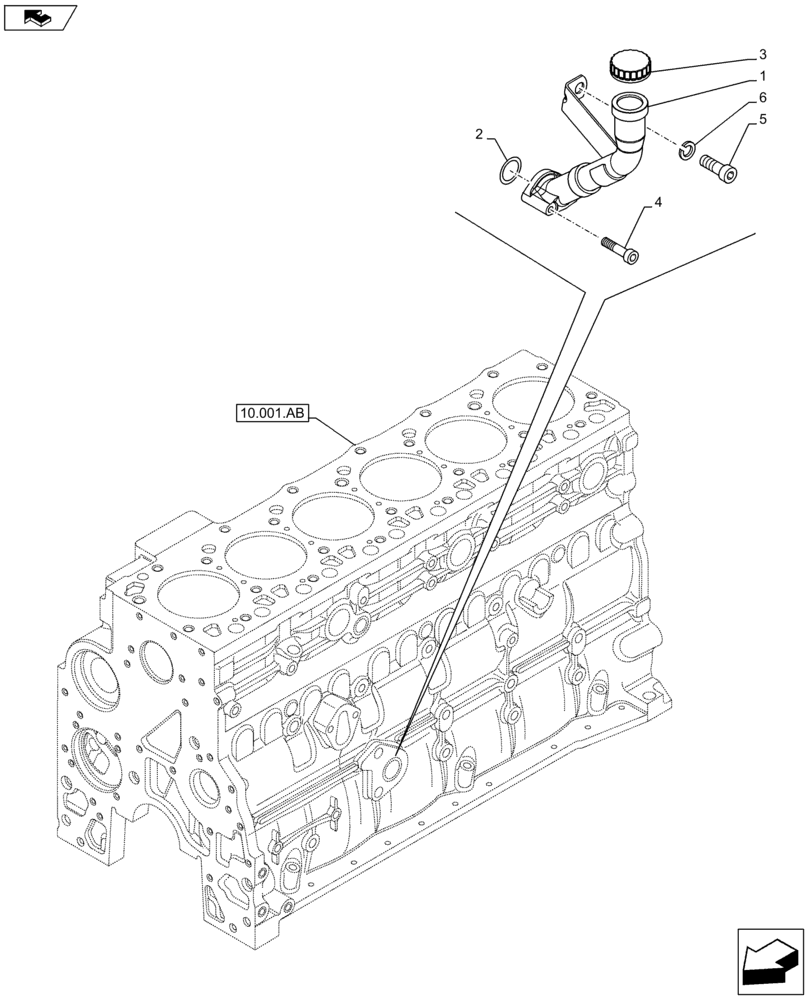 3
1
6
5
2
4
10.001.AB