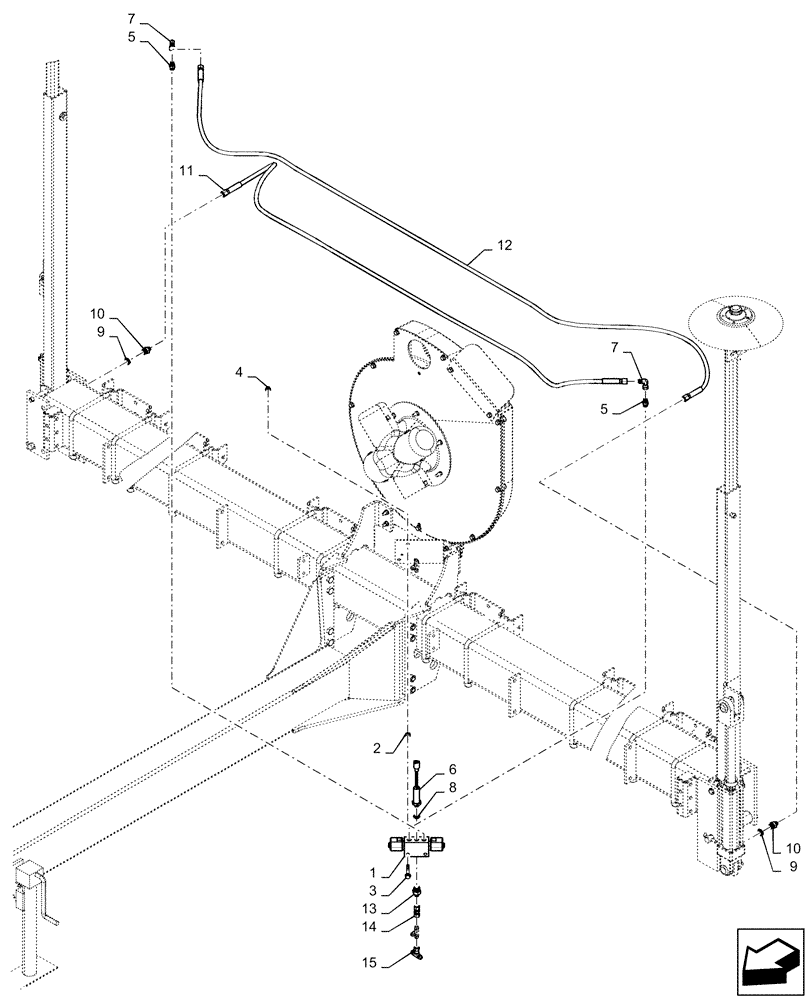 7
5
11
12
10
9
4
7
5
2
6
8
1
3
13
14
15
10
9