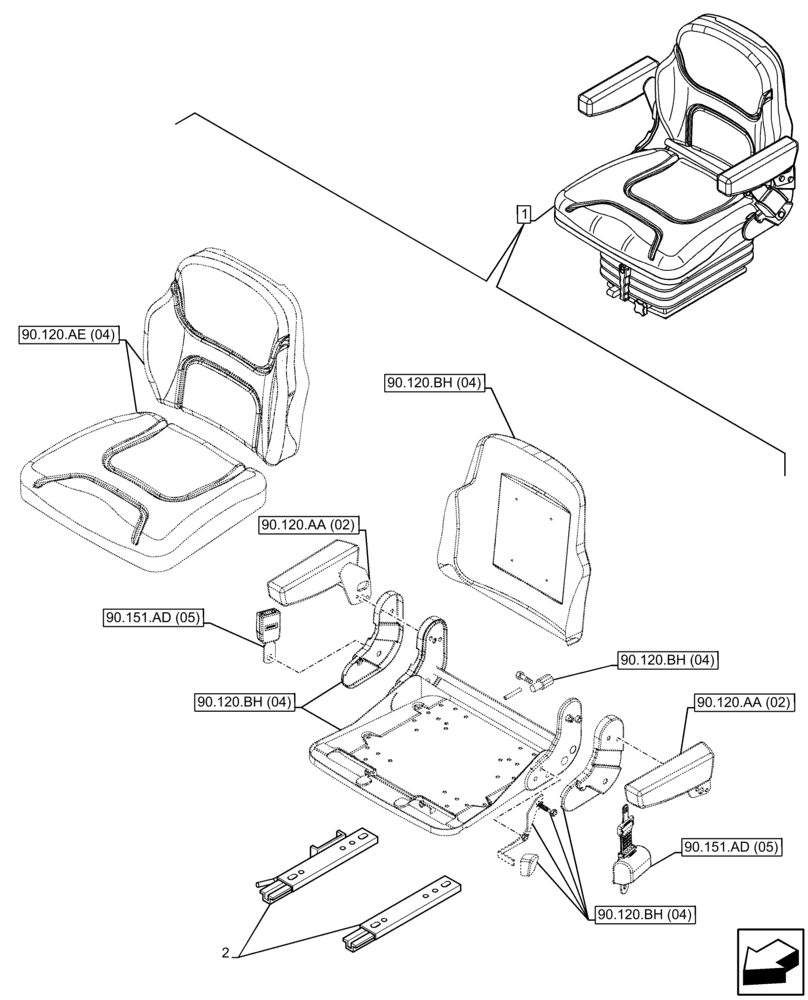 1
90.120.AE (04)
90.120.BH (04)
90.120.AA (02)
90.151.AD (05)
90.120.BH (04)
90.120.BH (04)
90.120.AA (02)
90.151.AD (05)
90.120.BH (04)
2