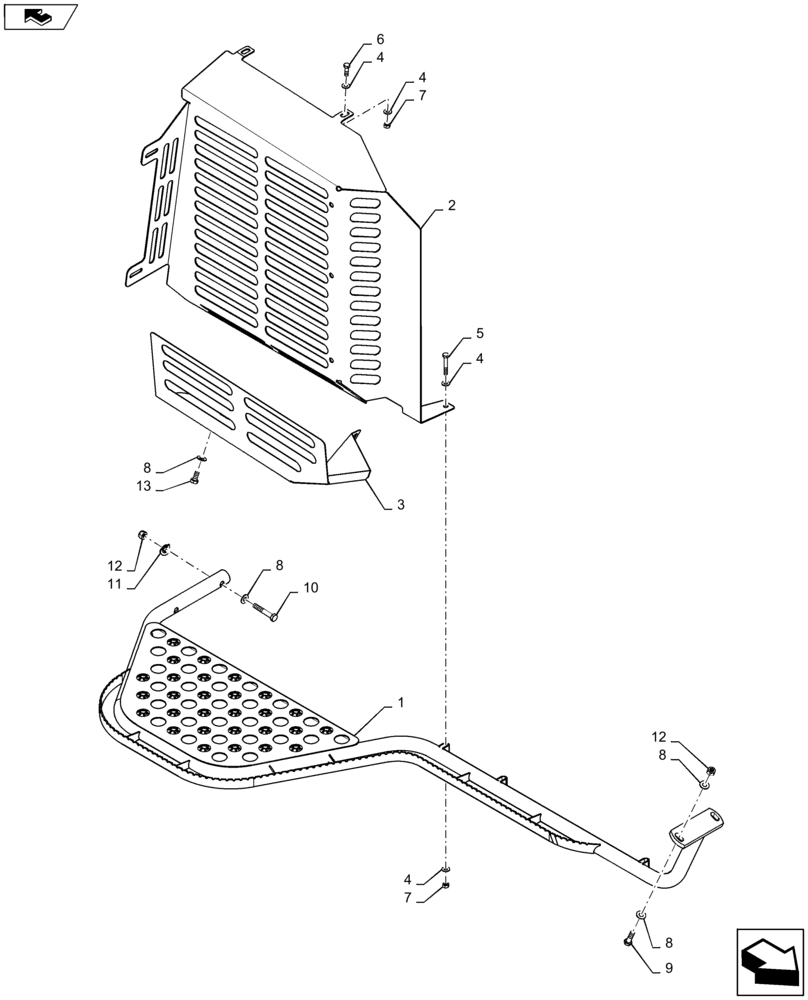 6
4
4
7
2
5
4
8
13
3
12
11
8
10
1
12
8
4
7
8
9