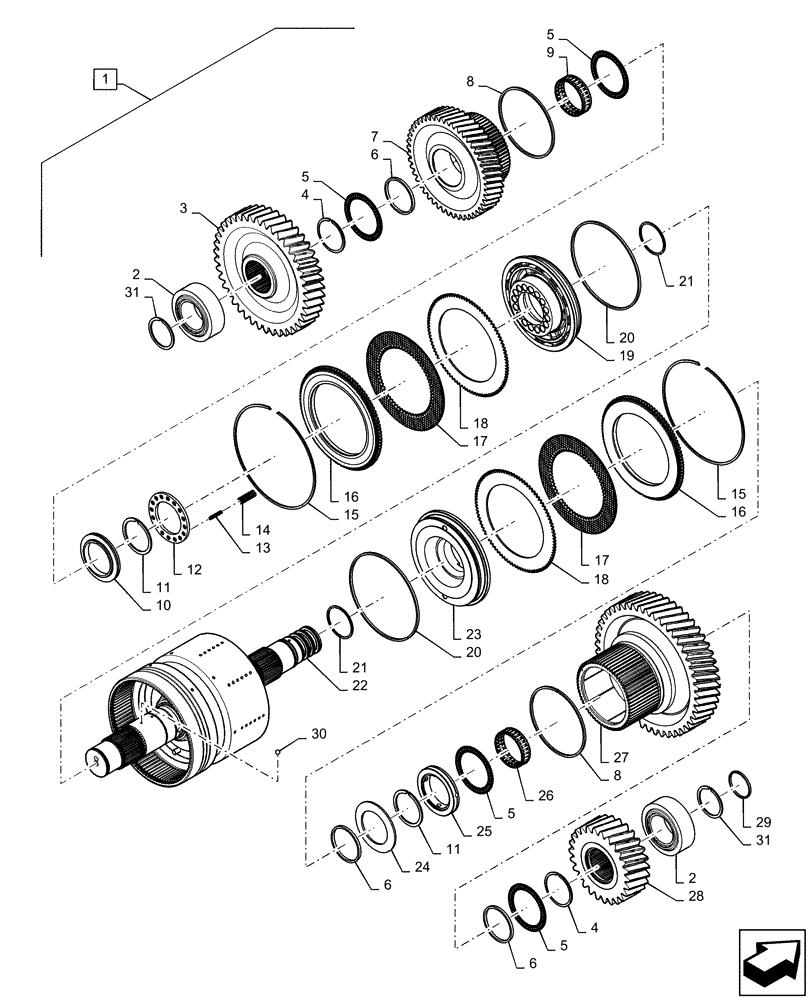 1
5
9
8
7
6
5
4
3
2
31
21
20
19
18
17
16
15
14
13
12
11
10
15
16
17
18
23
20
21
22
30
27
8
26
5
25
11
24
6
29
31
2
28
4
5
6