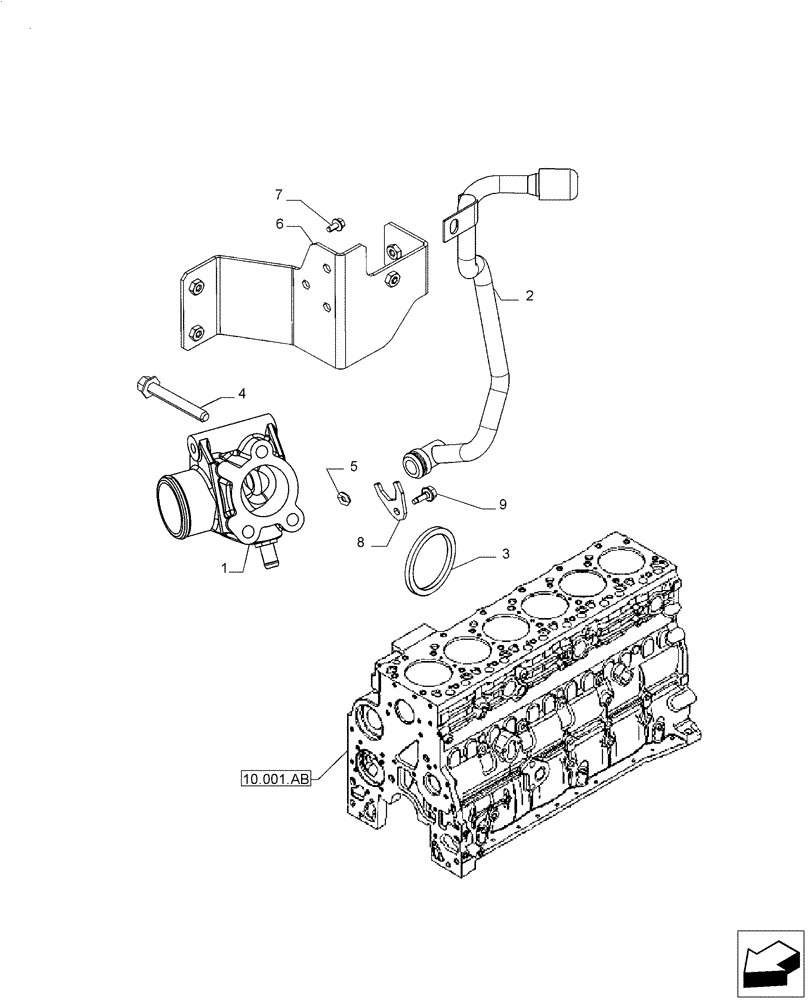 7
6
2
4
5
9
8
3
1
10.001.AB