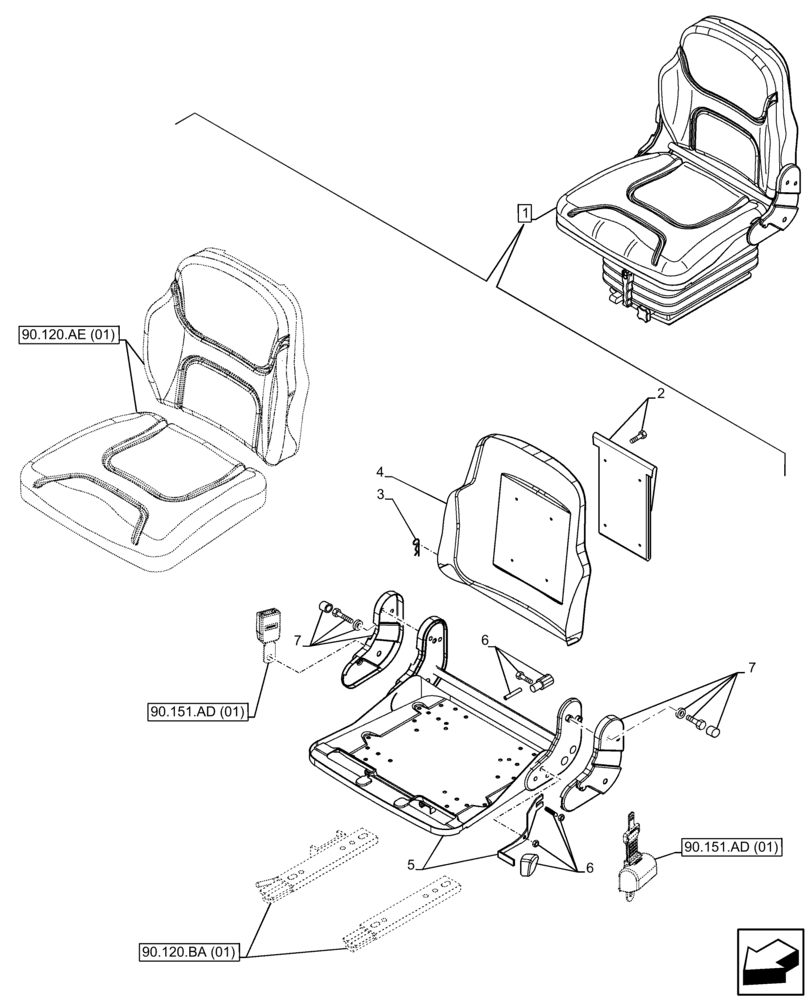 1
90.120.AE (01)
2
4
3
7
6
7
90.151.AD (01)
5
6
90.151.AD (01)
90.120.BA (01)