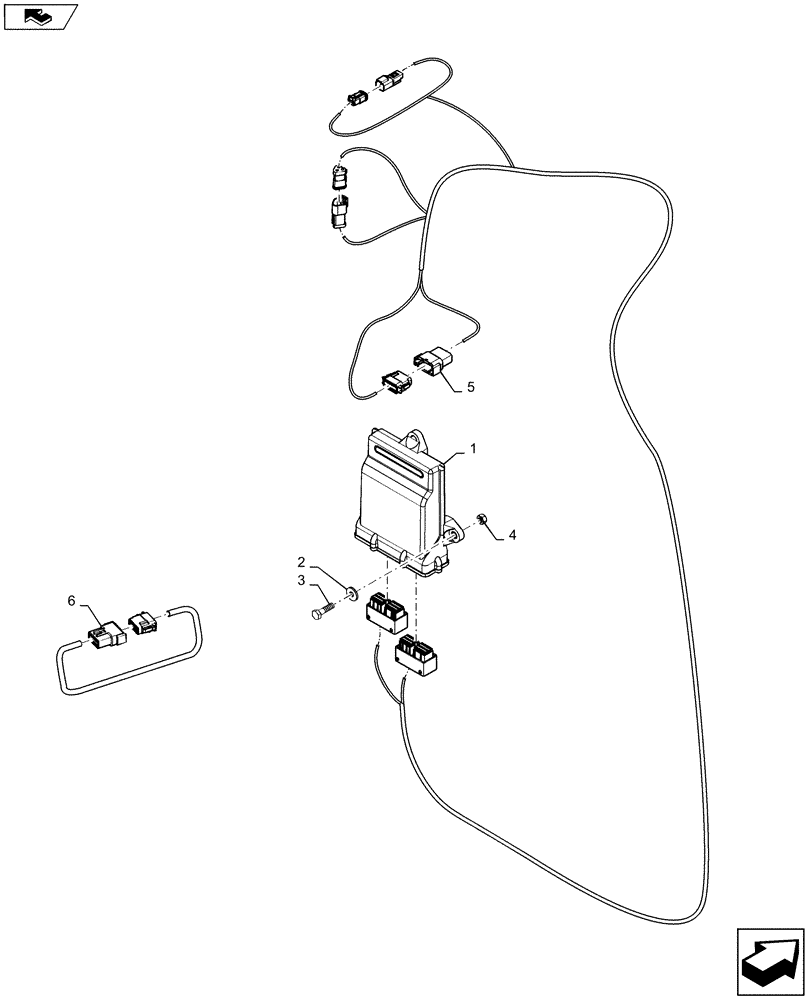 5
1
4
2
3
6