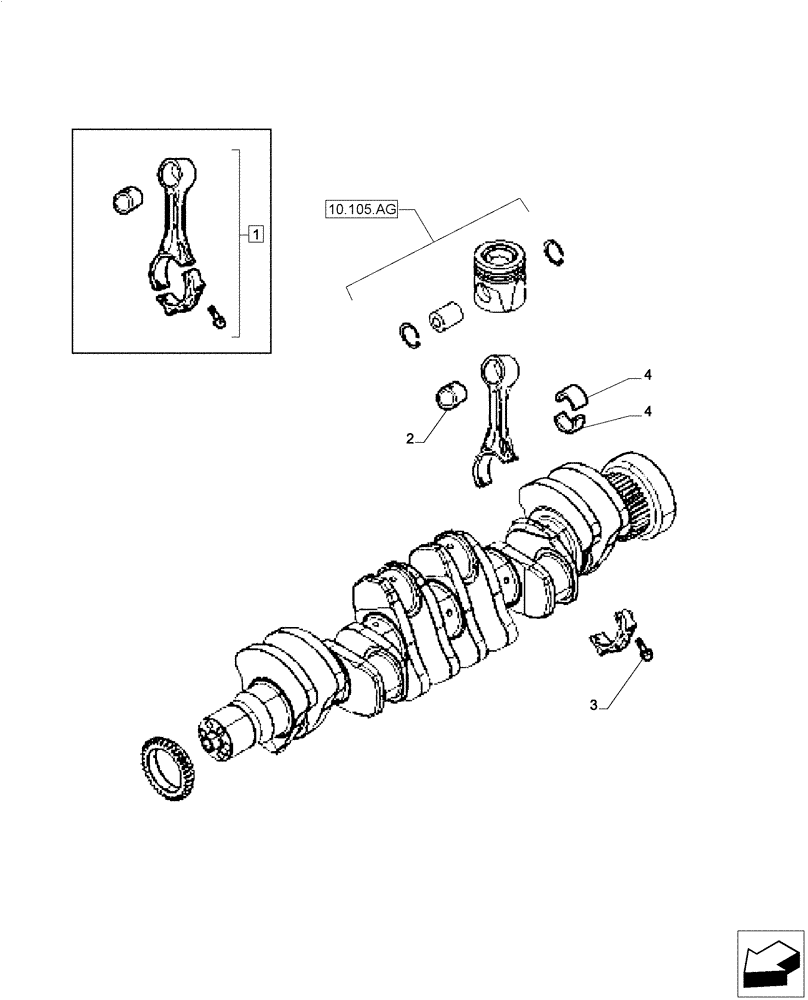 1

10.105.AG

4

4

2

3