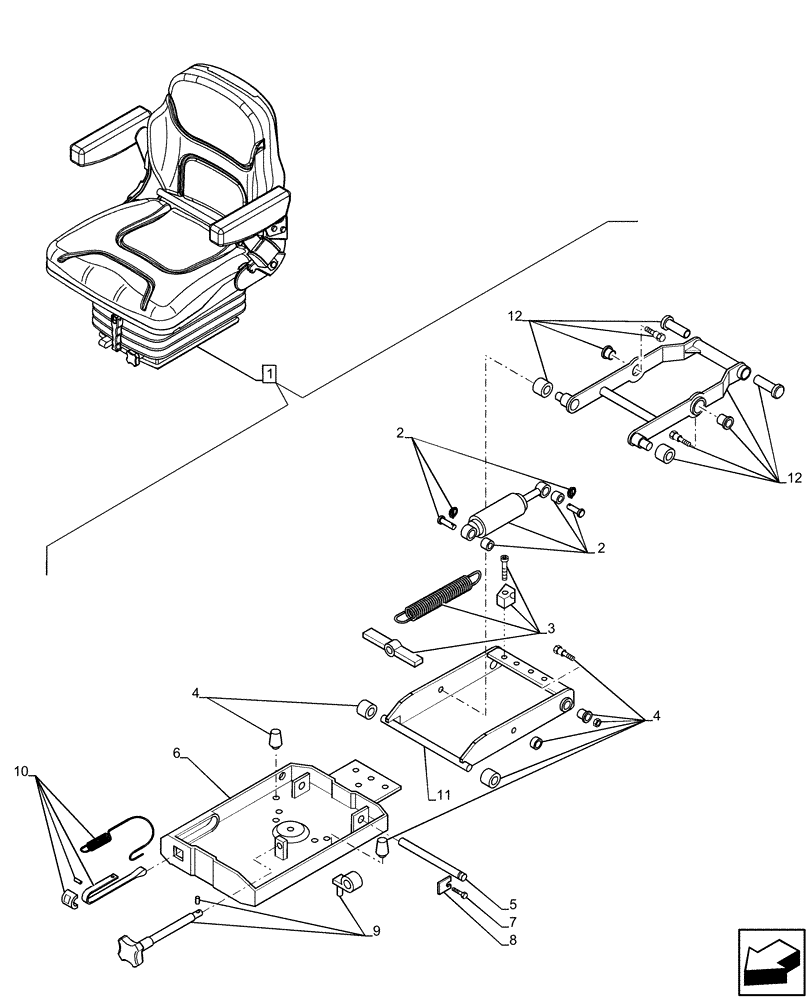 1

12

12

2

2

3

4

4

6

11

10

5

7

8

9