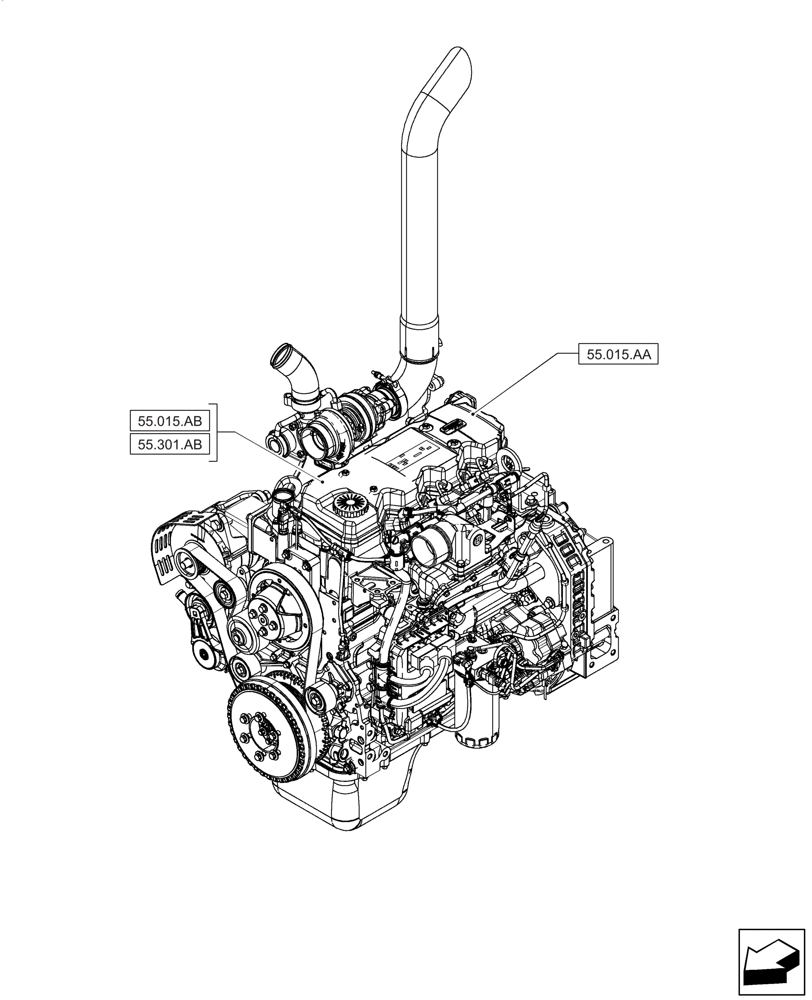 55.015.AA

55.015.AB

55.301.AB