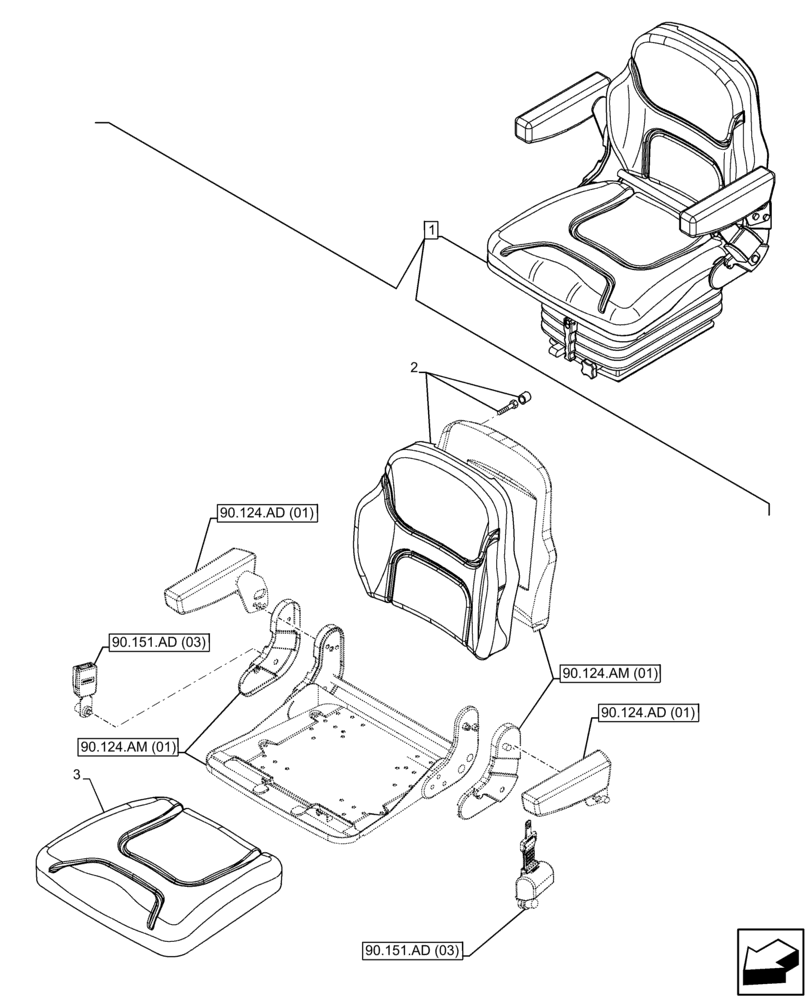 1

2

90.124.AD (01)

90.151.AD (03)

90.124.AM (01)

90.124.AD (01)

90.124.AM (01)

3

90.151.AD (03)