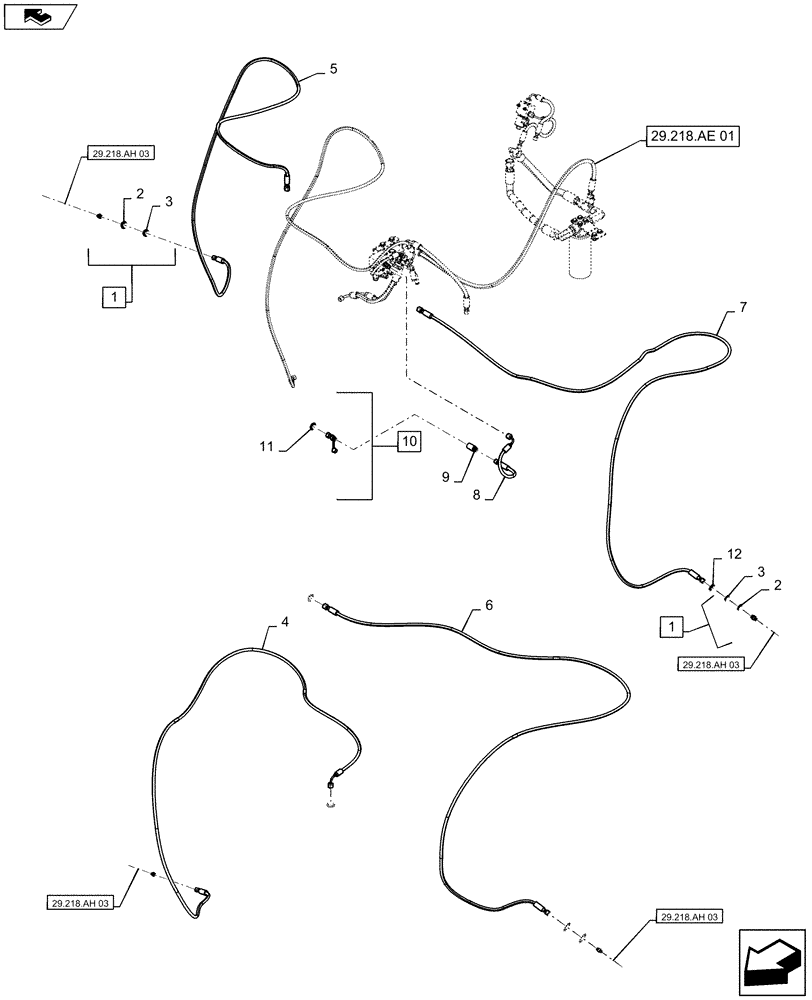 5
29.218.AE 01
29.218.AH 03
2
3
1
7
11
10
9
8
12
3
2
1
29.218.AH 03
4
6
29.218.AH 03
29.218.AH 03