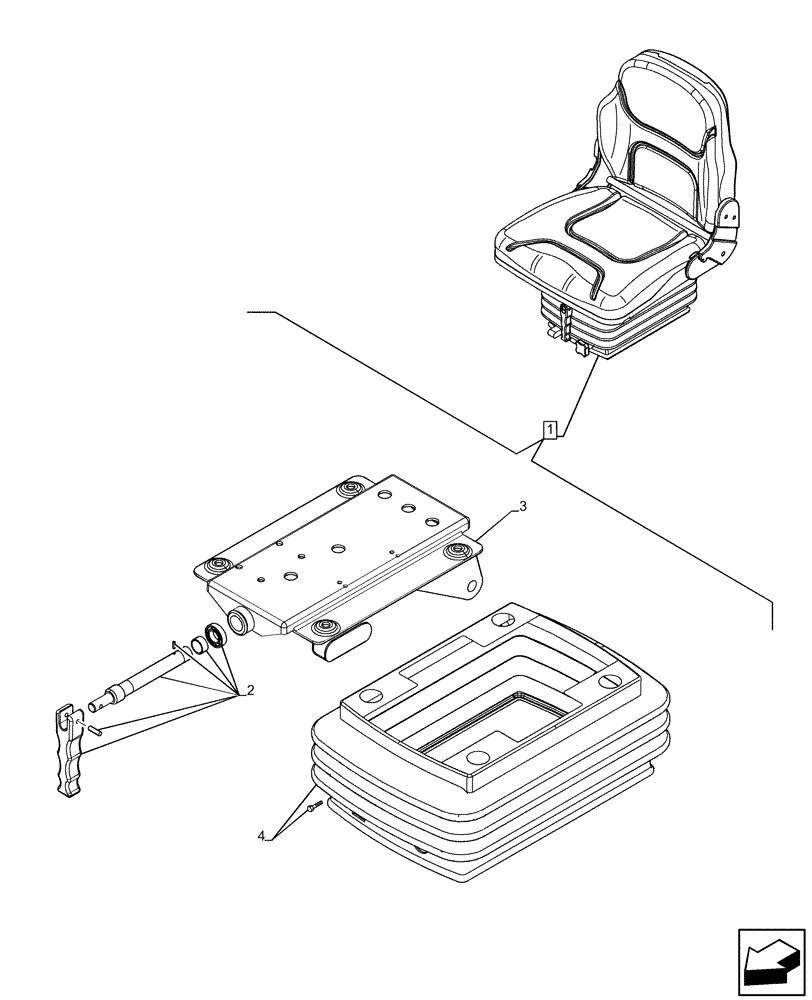 1
3
2
4