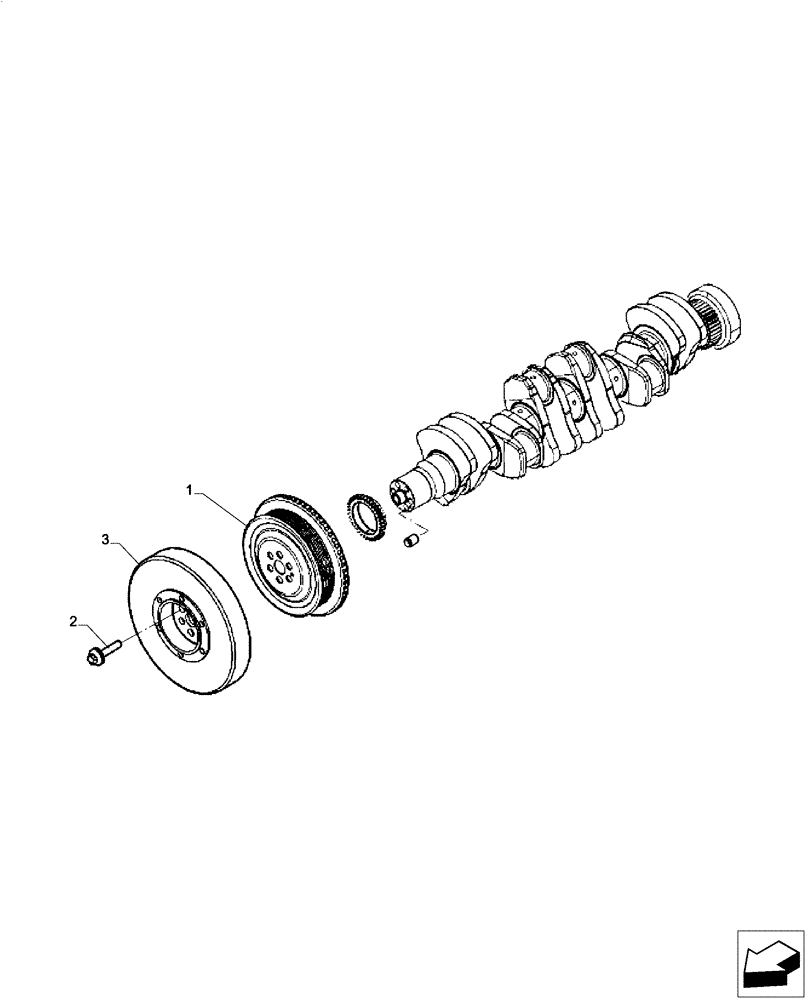 1
3
2