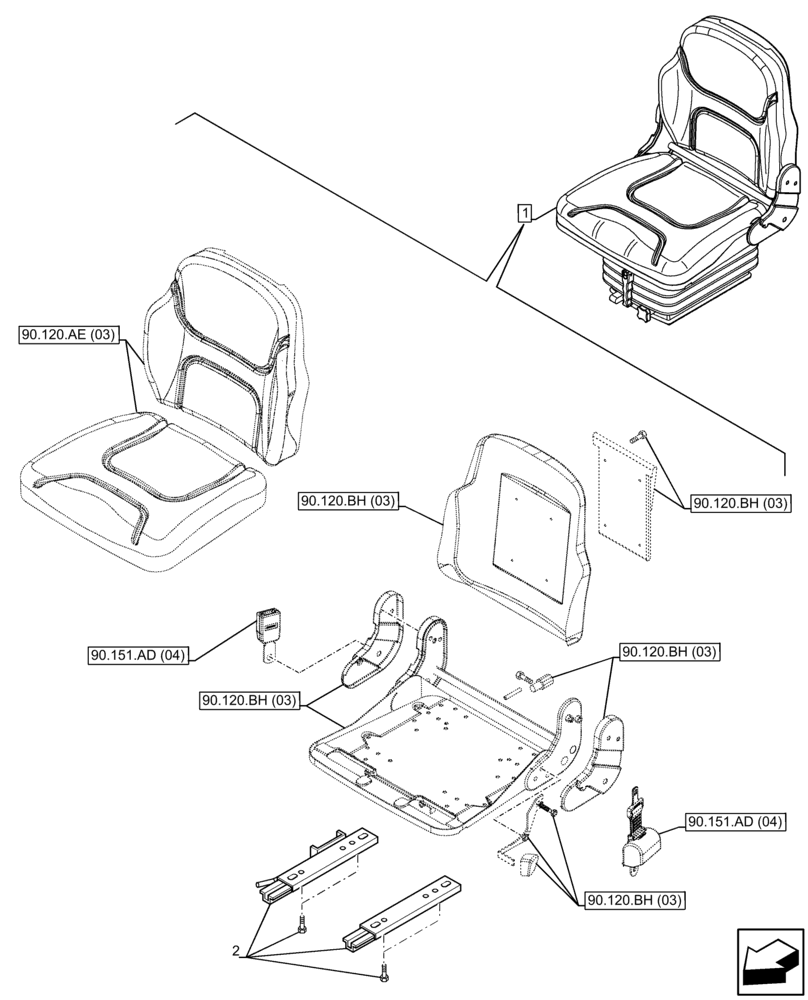 1

90.120.AE (03)

90.120.BH (03)

90.120.BH (03)

90.151.AD (04)

90.120.BH (03)

90.120.BH (03)

90.151.AD (04)

90.120.BH (03)

2