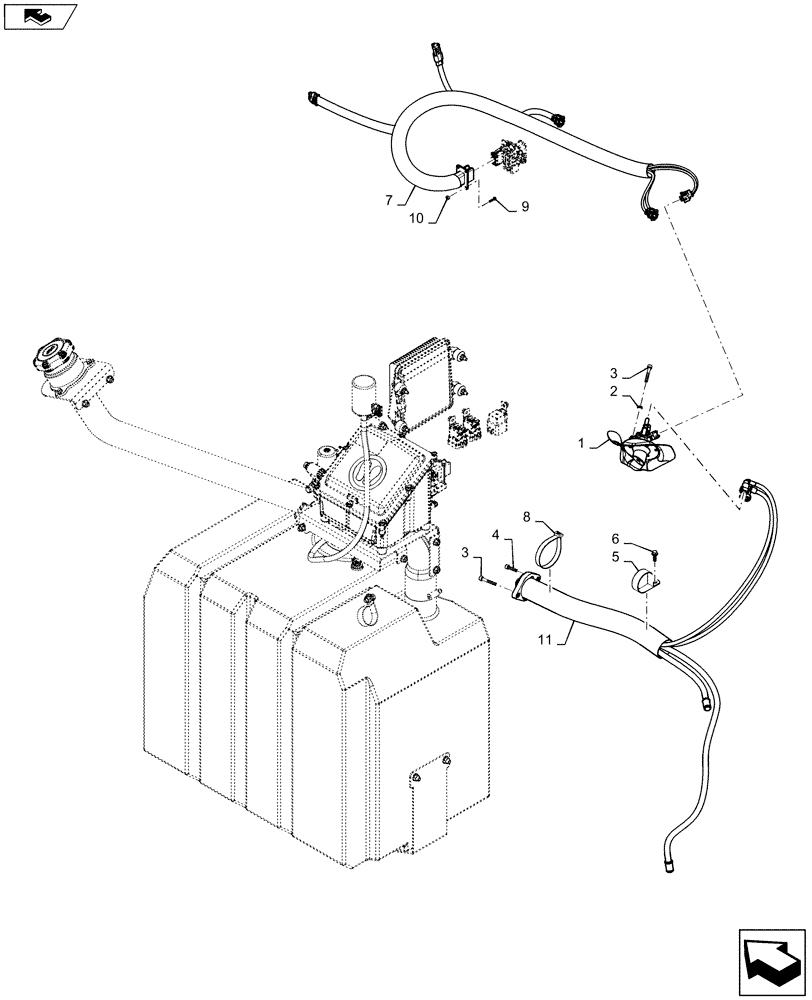 7
10
9
3
2
1
8
4
3
6
5
11