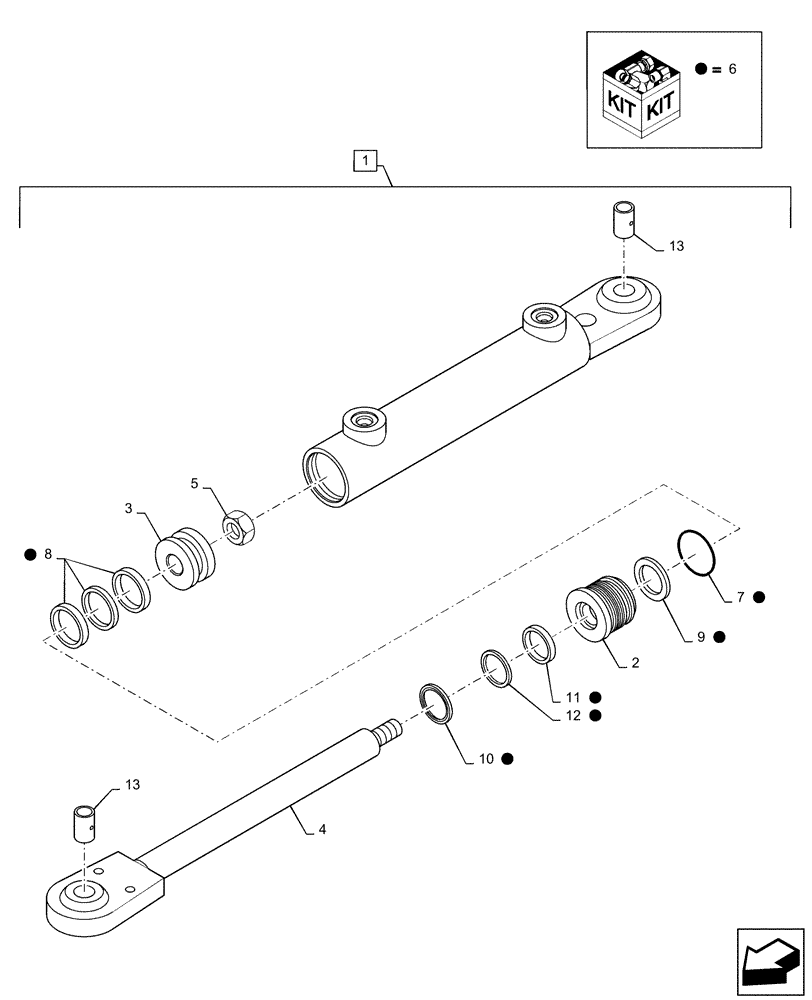 KIT KIT
● = 6

1

13

5

3

● 8

7 ●

9 ●

2

11 ●

12 ●

10 ●

13

4