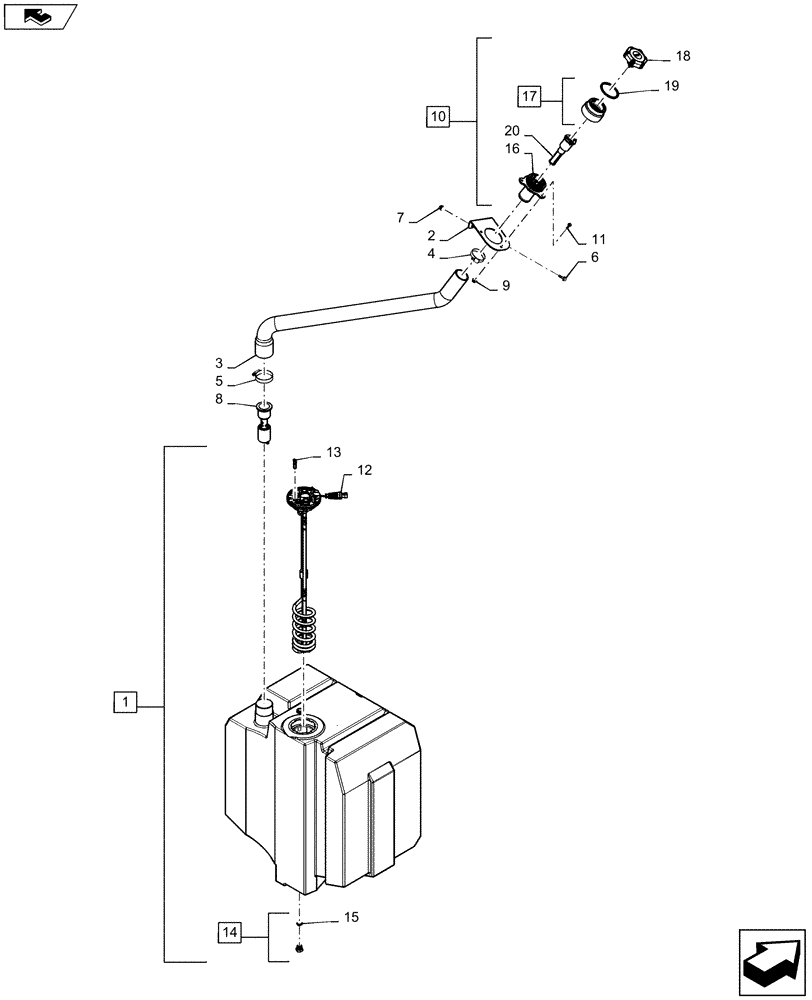 18
17
19
10
20
16
7
2
11
4
6
9
3
5
8
13
12
1
14
15