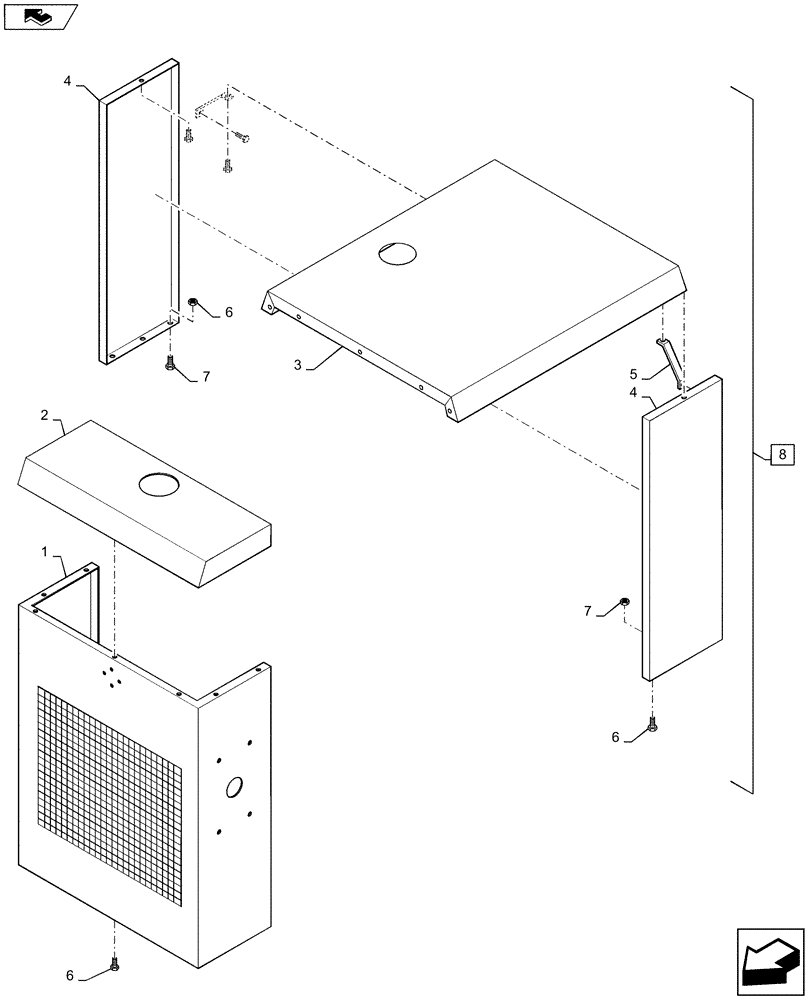 4
6
7
3
5
4
8
2
1
7
6
6