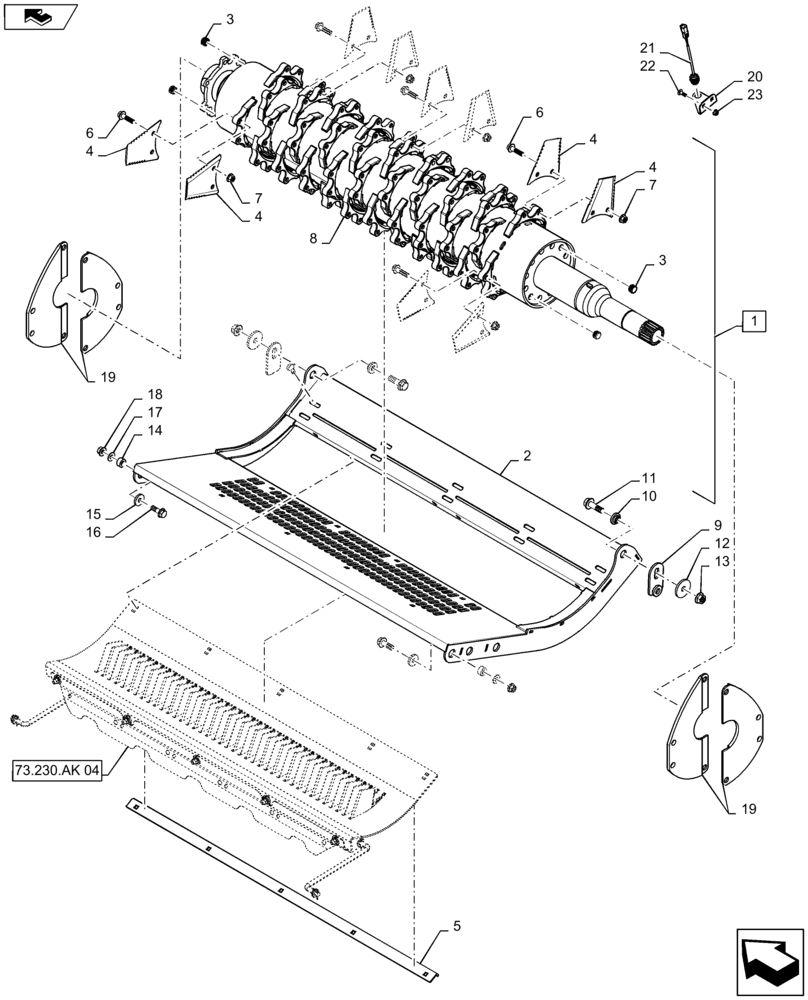 3
21
22
20
23
6
4
6
4
4
7
7
4
8
3
1
19
18
17
14
2
11
10
15
16
9
12
13
73.230.AK 04
19
5