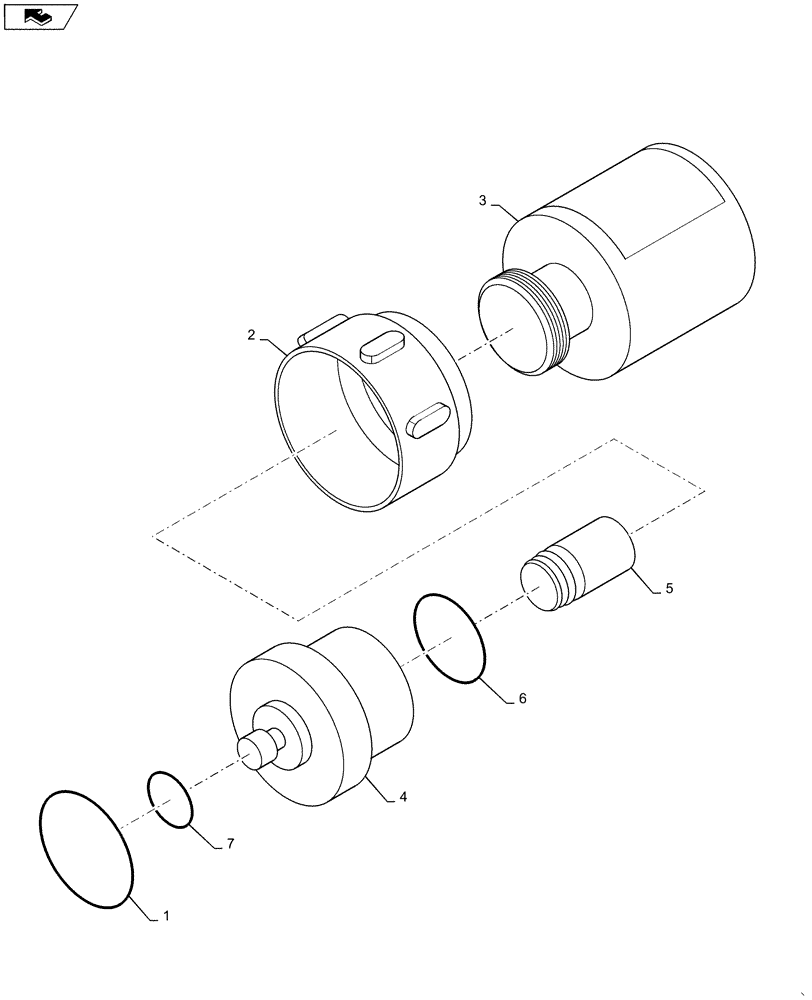 3

2

5

6

4

7

1